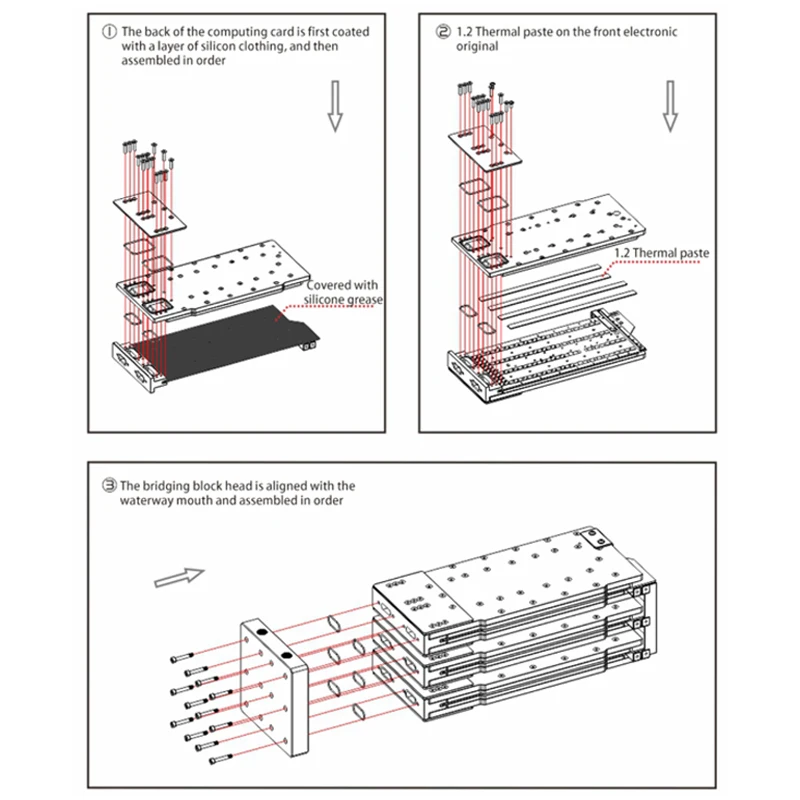 ① The back of the computing card is first coated with a layer of silicon clothing, and then assembled in order

Covered with silicone grease

② 1.2 Thermal paste on the front electronic original

1.2 Thermal paste

③ The bridging block head is aligned with the waterway mouth and assembled in order