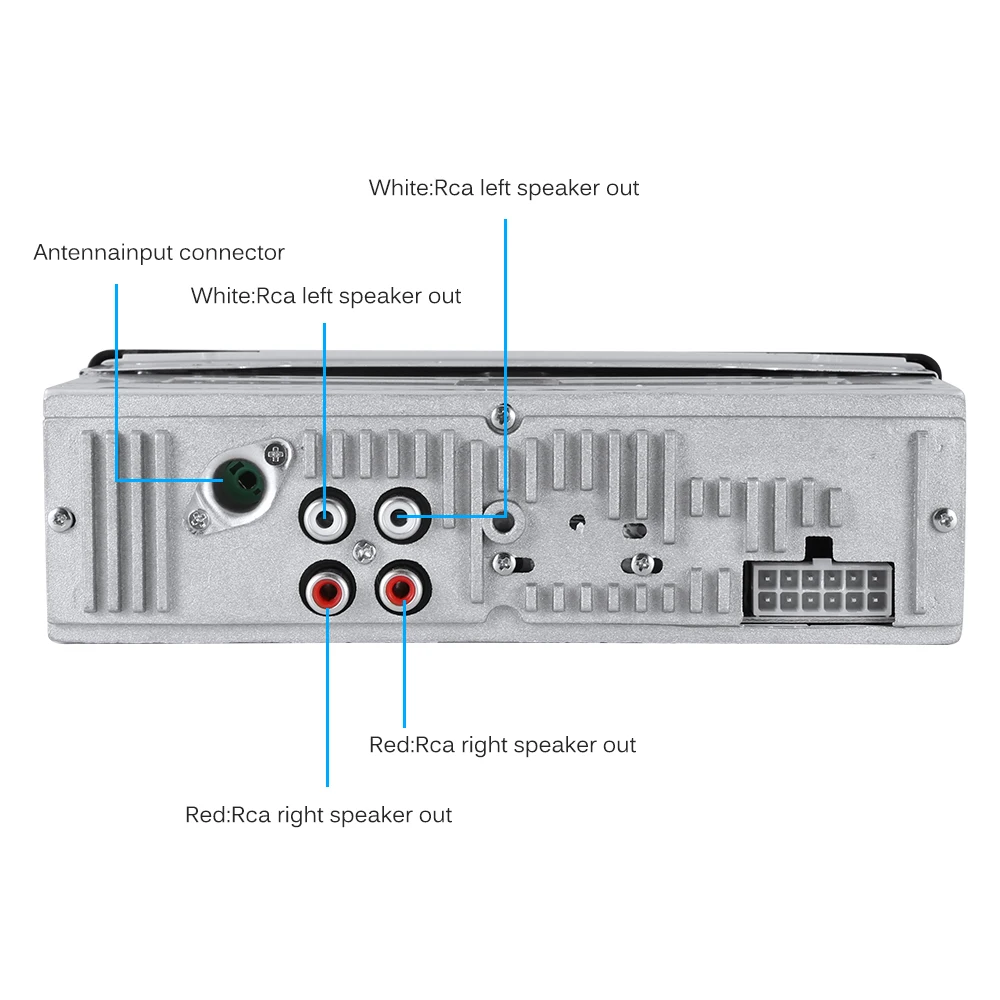 White:Rca left speaker out

Antennainput connector

White:Rca left speaker out

Red:Rca right speaker out

Red:Rca right speaker out