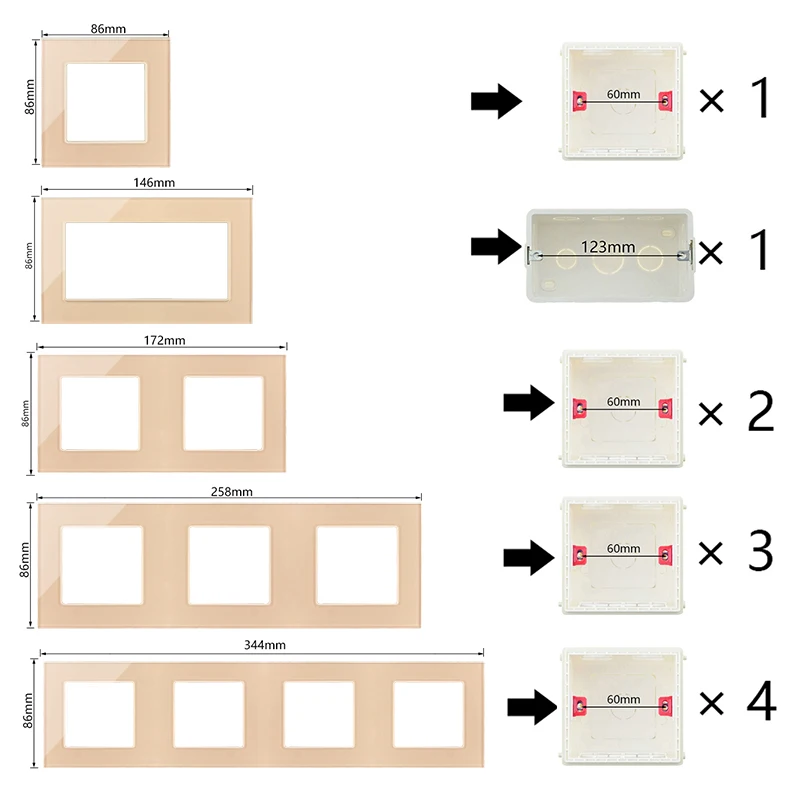 86mm
86mm
60mm
× 1

146mm
86mm
123mm
× 1

172mm
86mm
60mm
× 2

258mm
86mm
60mm
× 3

344mm
86mm
60mm
× 4