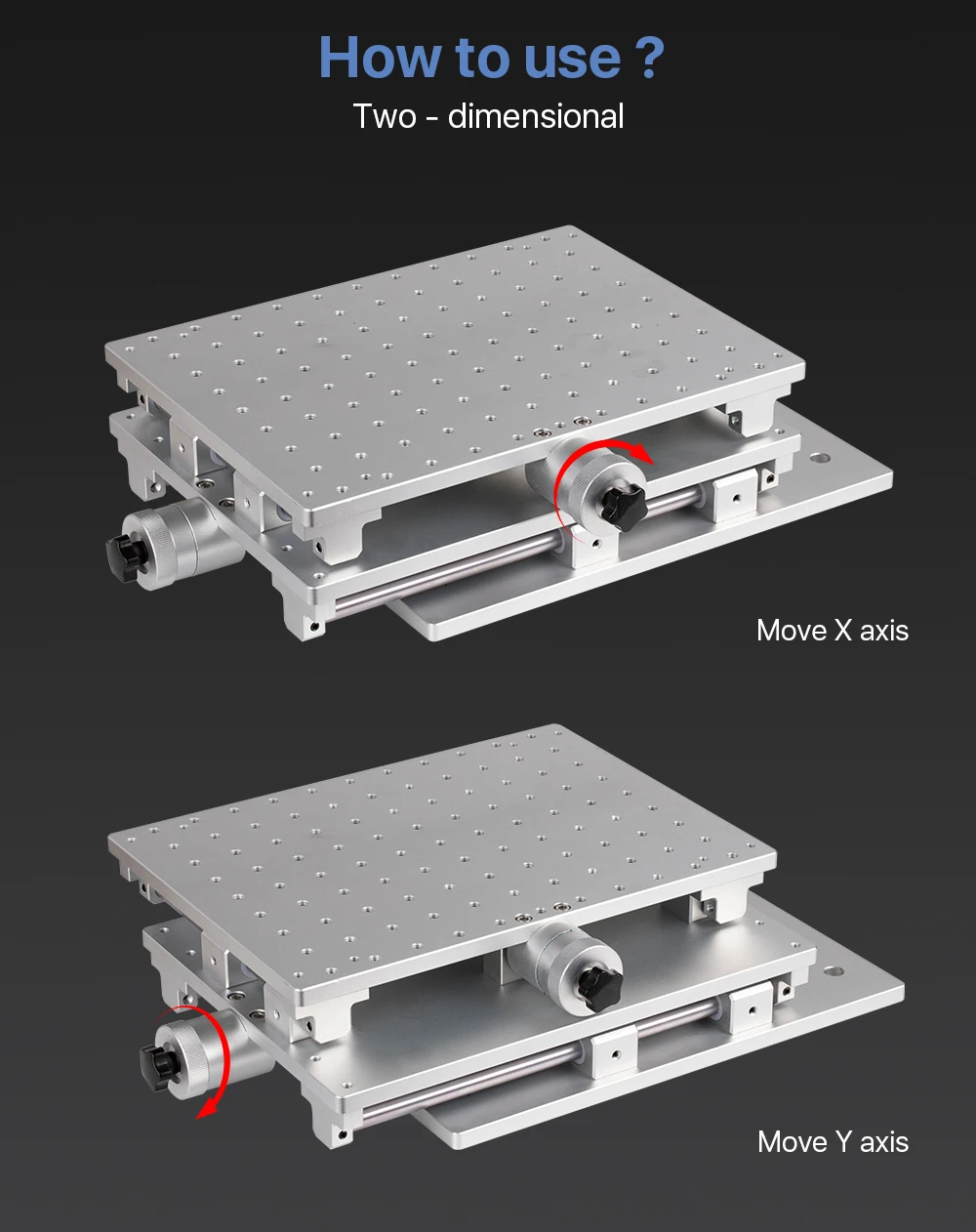 How to use ?
Two - dimensional

Move X axis

Move Y axis