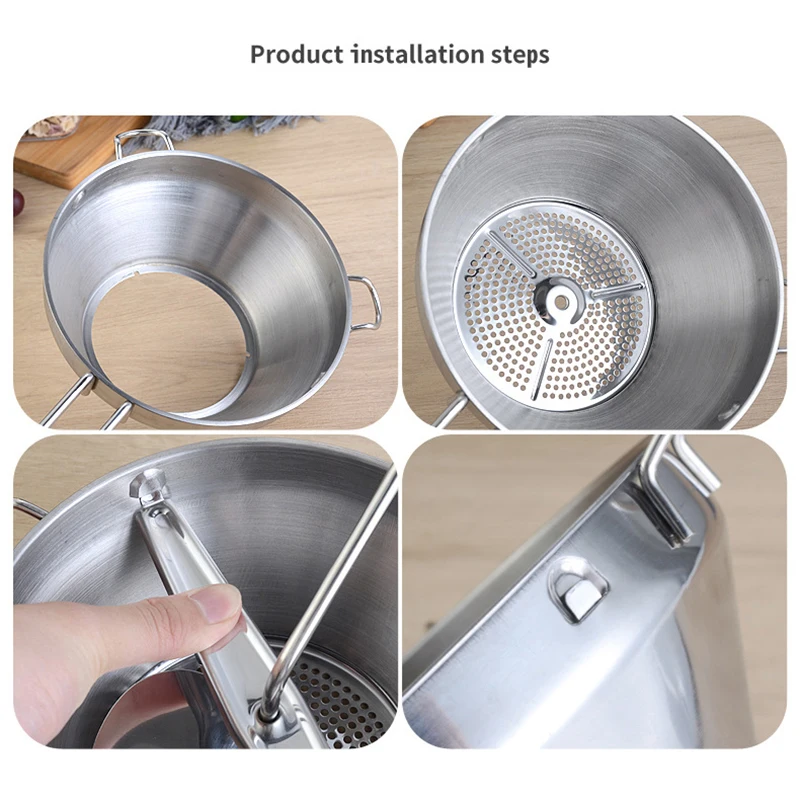 Product installation steps