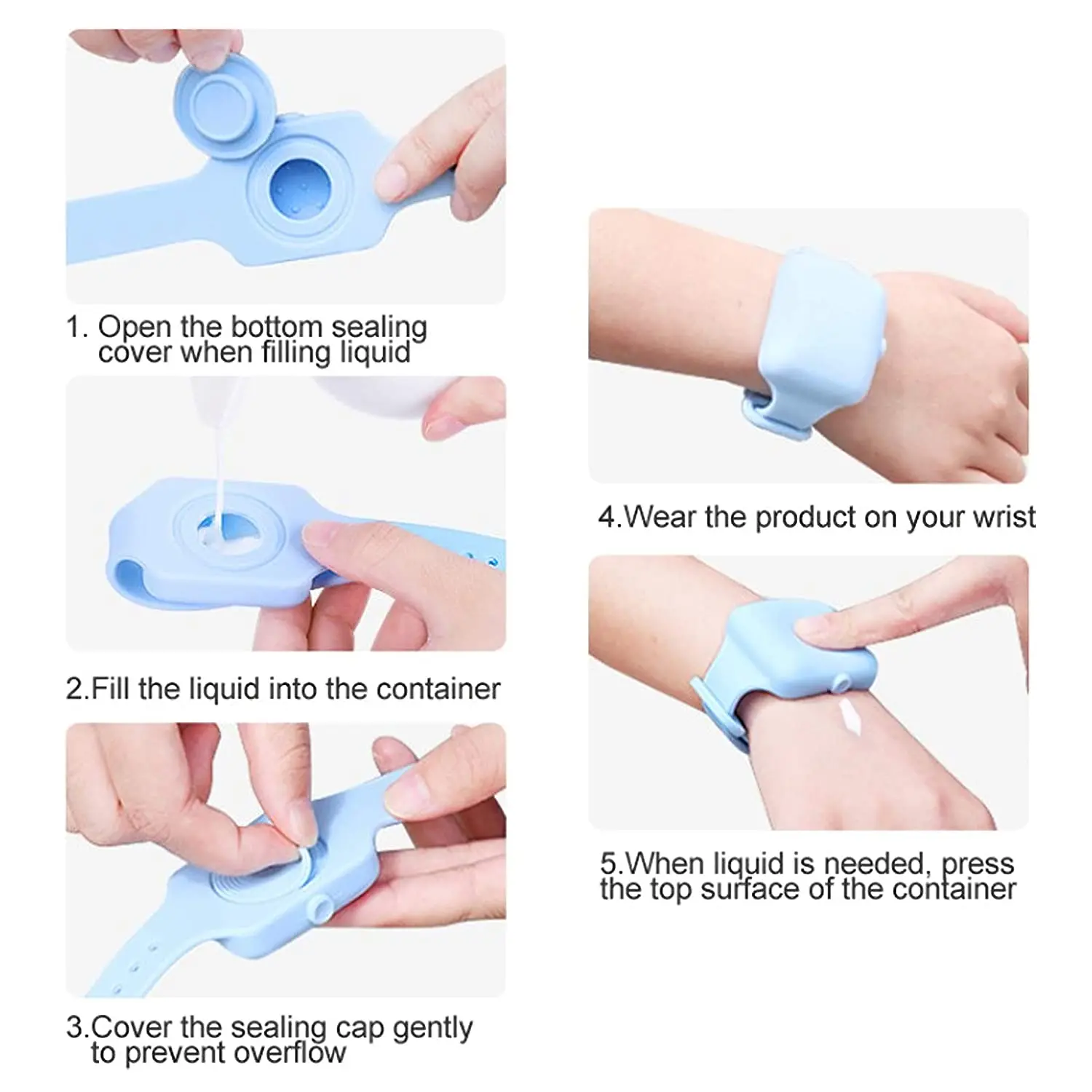 1. Open the bottom sealing cover when filling liquid

2.Fill the liquid into the container

3.Cover the sealing cap gently to prevent overflow

4.Wear the product on your wrist

5.When liquid is needed, press the top surface of the container