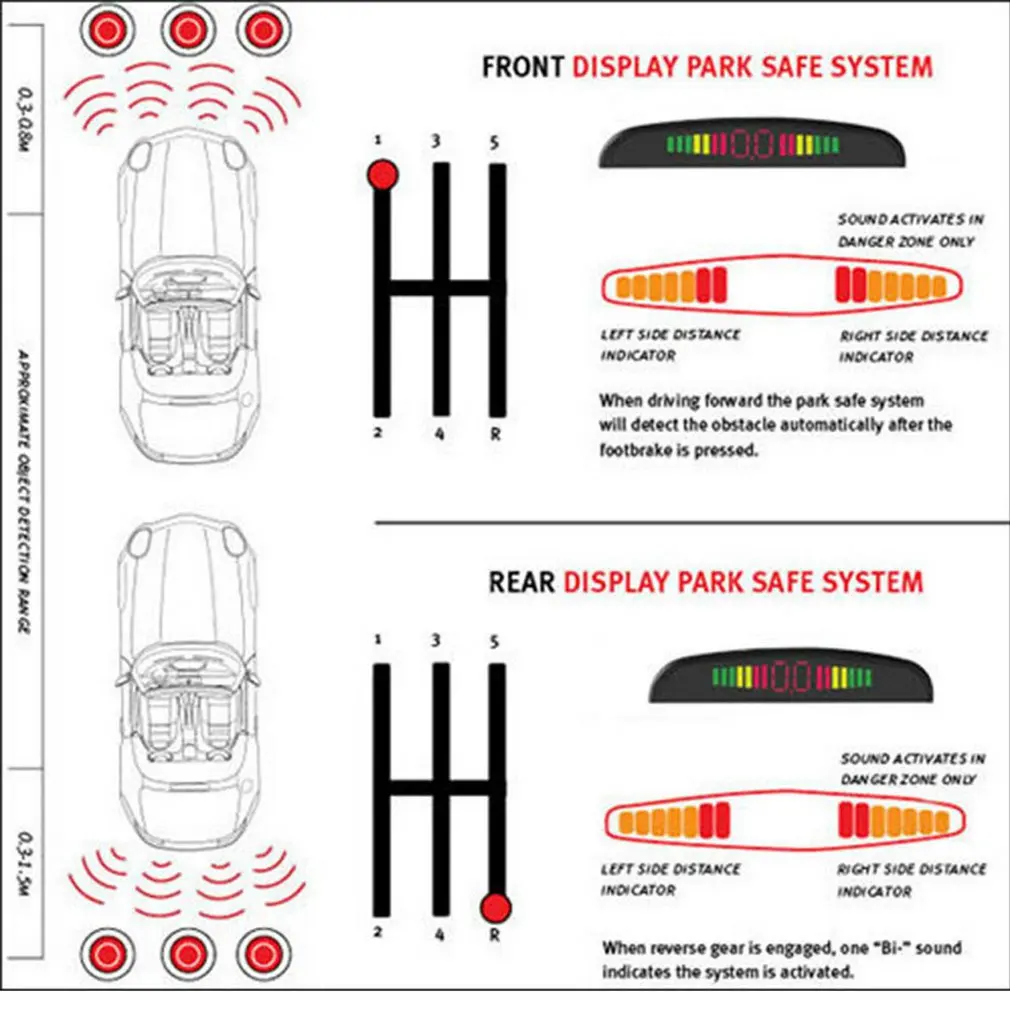 0.3-0.8M

APPROXIMATE OBJECT DETECTION RANGE

0.3-1.5M

FRONT DISPLAY PARK SAFE SYSTEM

1 3 5

2 4 R

0.0

SOUND ACTIVATES IN DANGER ZONE ONLY

LEFT SIDE DISTANCE INDICATOR

RIGHT SIDE DISTANCE INDICATOR

When driving forward the park safe system will detect the obstacle automatically after the footbrake is pressed.

REAR DISPLAY PARK SAFE SYSTEM

1 3 5

2 4 R

0.0

SOUND ACTIVATES IN DANGER ZONE ONLY

LEFT SIDE DISTANCE INDICATOR

RIGHT SIDE DISTANCE INDICATOR

When reverse gear is engaged, one "Bi-" sound indicates the system is activated.