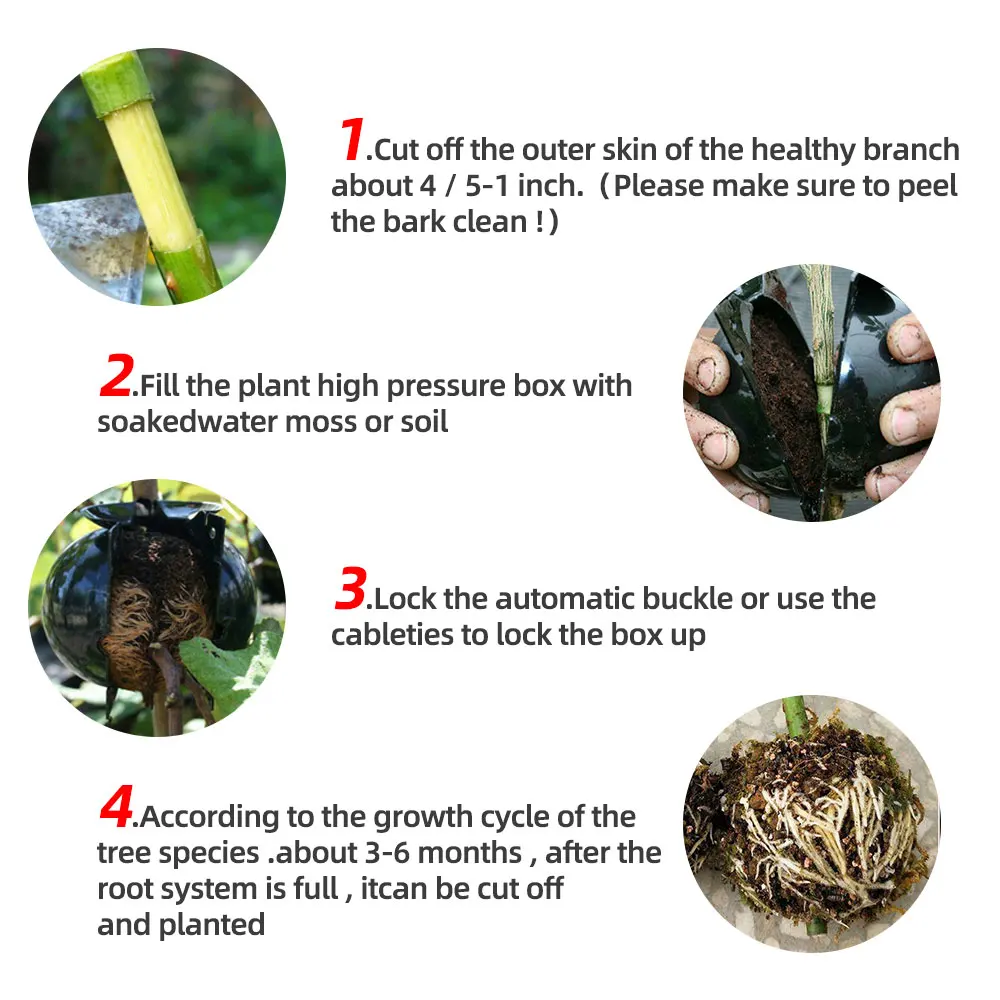 1.Cut off the outer skin of the healthy branch about 4 / 5-1 inch. (Please make sure to peel the bark clean !)

2.Fill the plant high pressure box with soakedwater moss or soil

3.Lock the automatic buckle or use the cableties to lock the box up

4.According to the growth cycle of the tree species .about 3-6 months , after the root system is full , itcan be cut off and planted