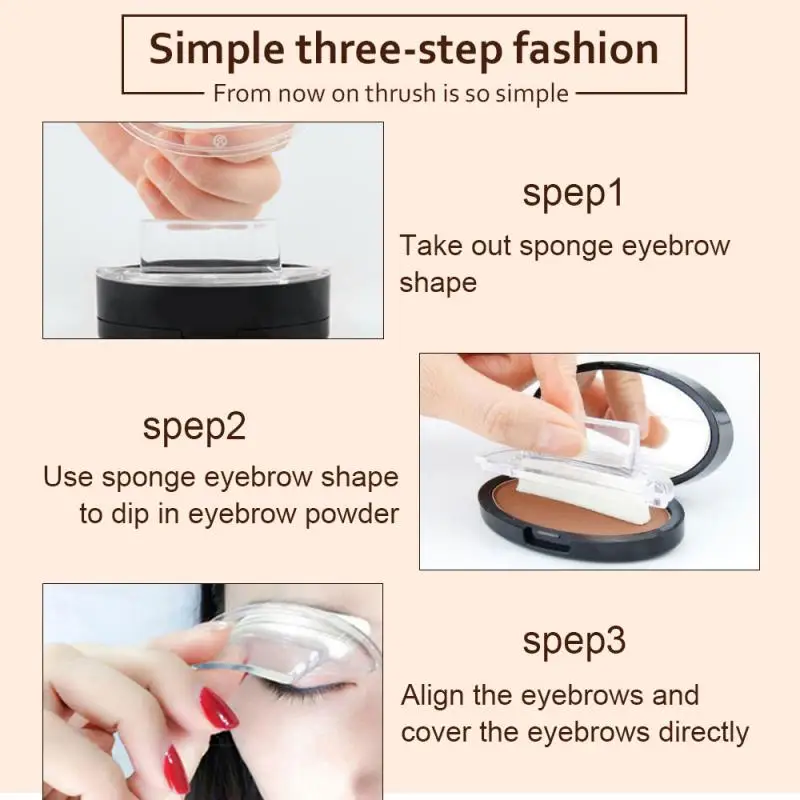 Simple three-step fashion

From now on thrush is so simple

spep1

Take out sponge eyebrow shape

spep2

Use sponge eyebrow shape to dip in eyebrow powder

spep3

Align the eyebrows and cover the eyebrows directly