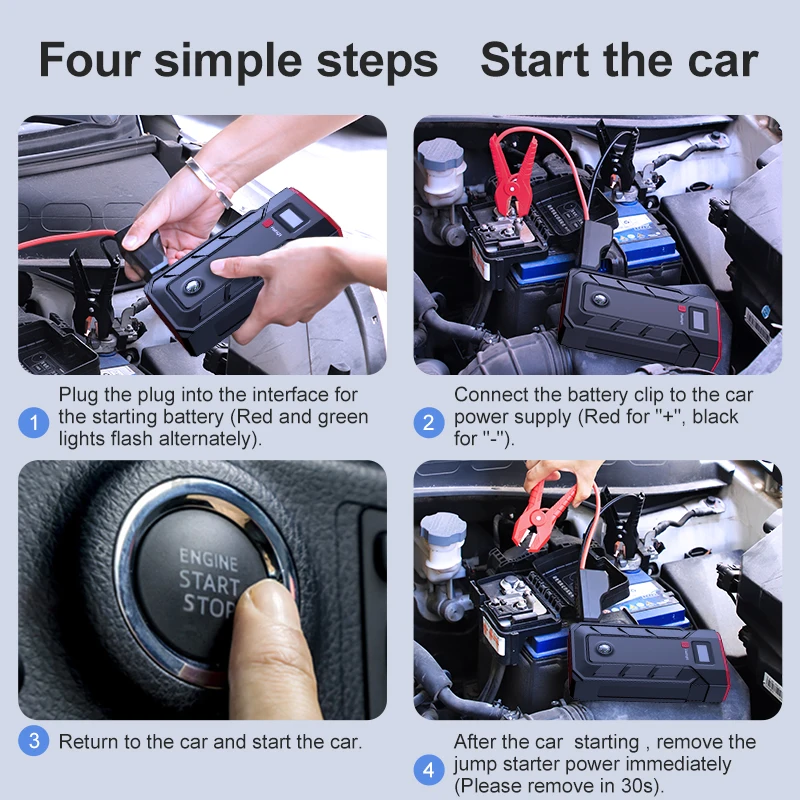 Four simple steps Start the car

1 Plug the plug into the interface for the starting battery (Red and green lights flash alternately).

2 Connect the battery clip to the car power supply (Red for "+", black for "-").

ENGINE
START
STOP

3 Return to the car and start the car.

4 After the car starting , remove the jump starter power immediately (Please remove in 30s).