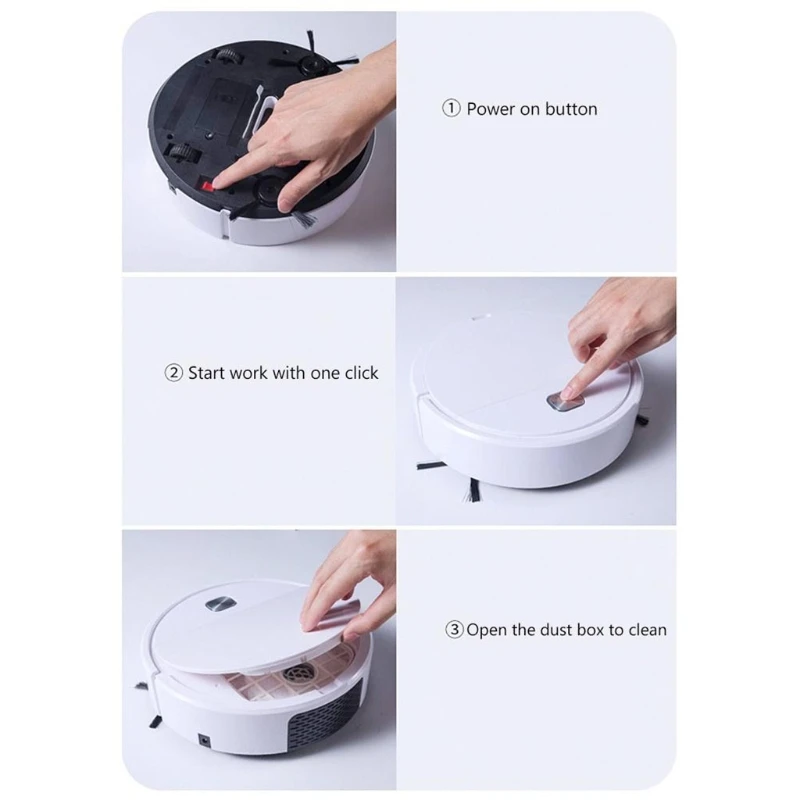 ① Power on button

② Start work with one click

③ Open the dust box to clean