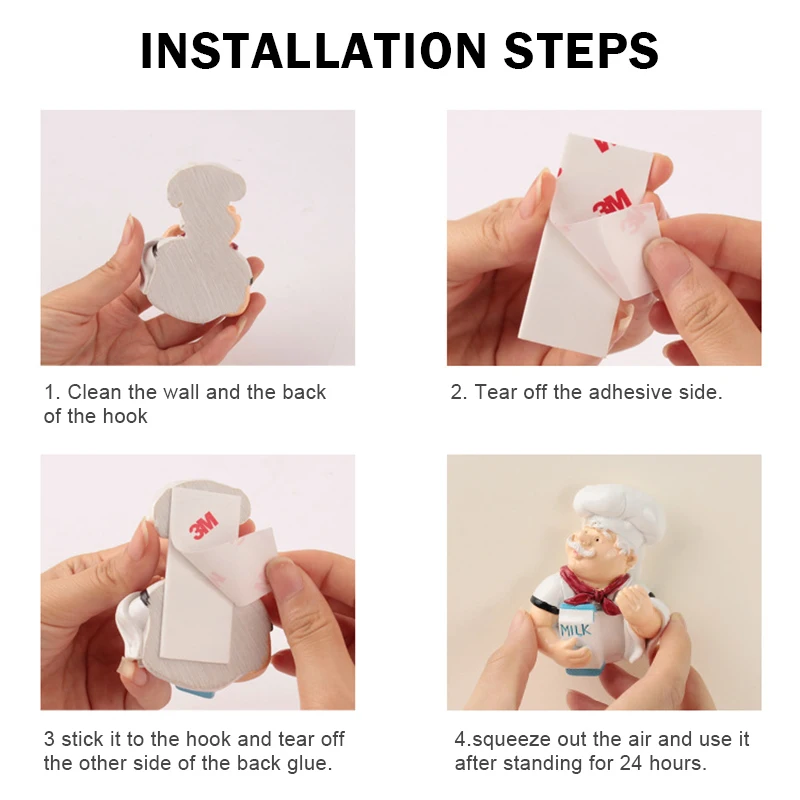 INSTALLATION STEPS

3M

1. Clean the wall and the back of the hook

2. Tear off the adhesive side.

3M

MILK

3 stick it to the hook and tear off the other side of the back glue.

4.squeeze out the air and use it after standing for 24 hours.