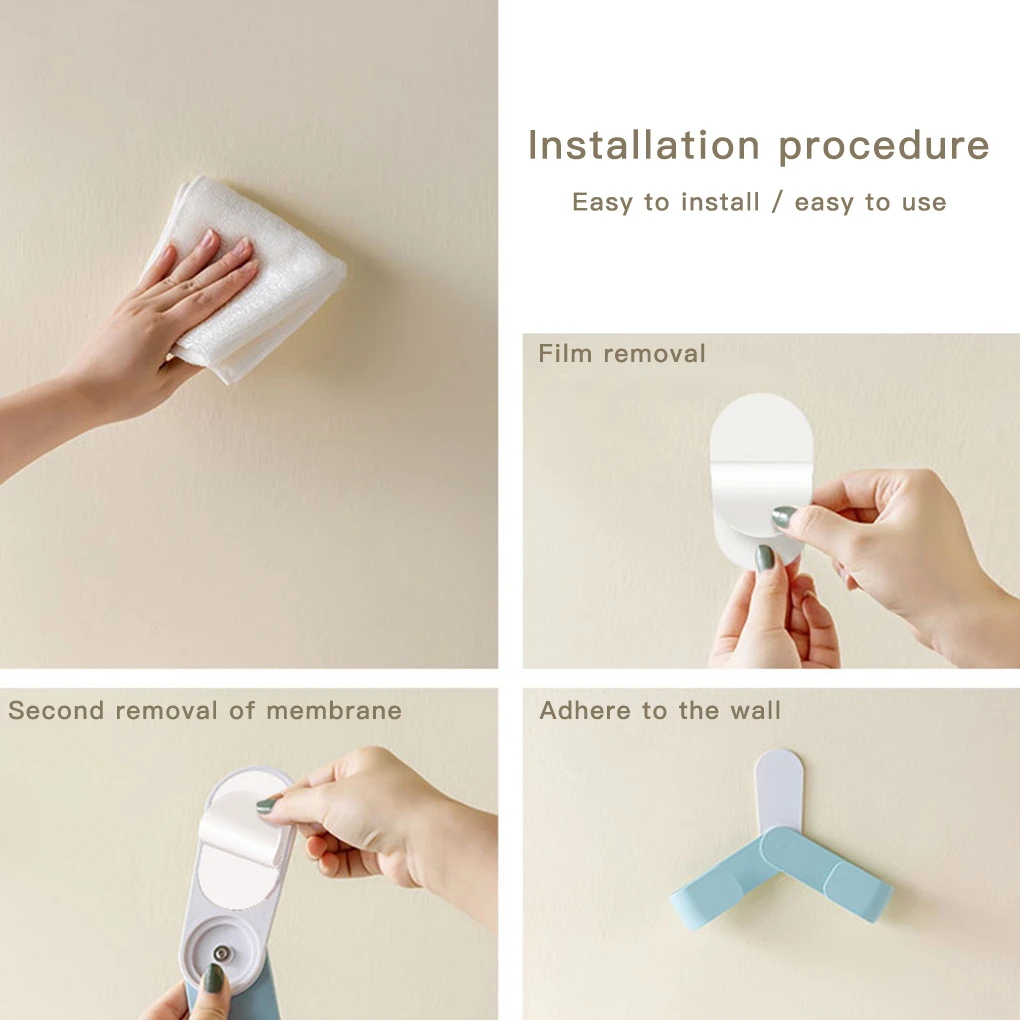 Installation procedure

Easy to install / easy to use

Film removal

Second removal of membrane

Adhere to the wall