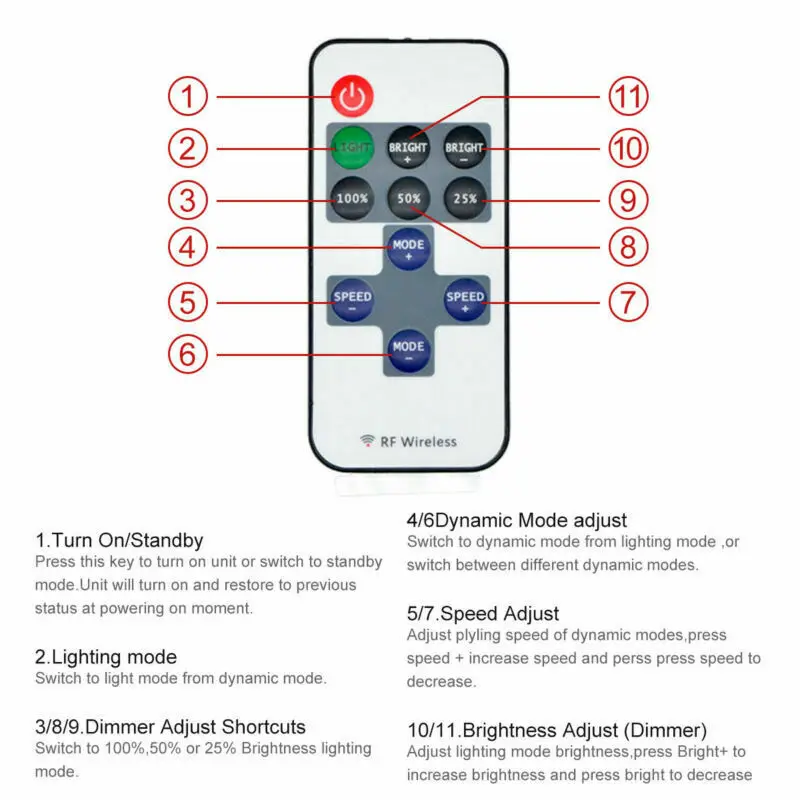 1
2
3
4
5
6
11
10
9
8
7

LIGHT
BRIGHT +
BRIGHT −
100%
50%
25%
MODE +
SPEED −
SPEED +
MODE −

RF Wireless

1.Turn On/Standby
Press this key to turn on unit or switch to standby mode.Unit will turn on and restore to previous status at powering on moment.

2.Lighting mode
Switch to light mode from dynamic mode.

3/8/9.Dimmer Adjust Shortcuts
Switch to 100%,50% or 25% Brightness lighting mode.

4/6Dynamic Mode adjust
Switch to dynamic mode from lighting mode ,or switch between different dynamic modes.

5/7.Speed Adjust
Adjust plyling speed of dynamic modes,press speed + increase speed and perss press speed to decrease.

10/11.Brightness Adjust (Dimmer)
Adjust lighting mode brightness,press Bright+ to increase brightness and press bright to decrease