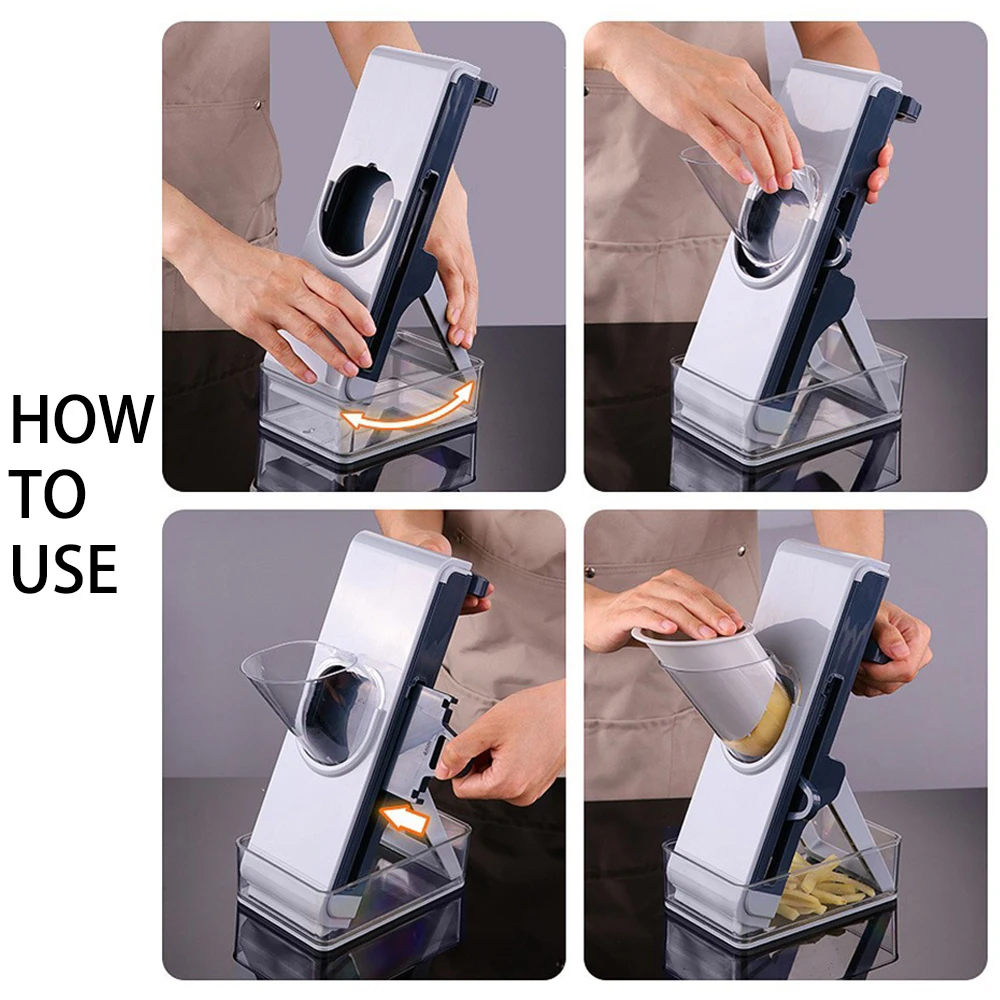 HOW
TO
USE