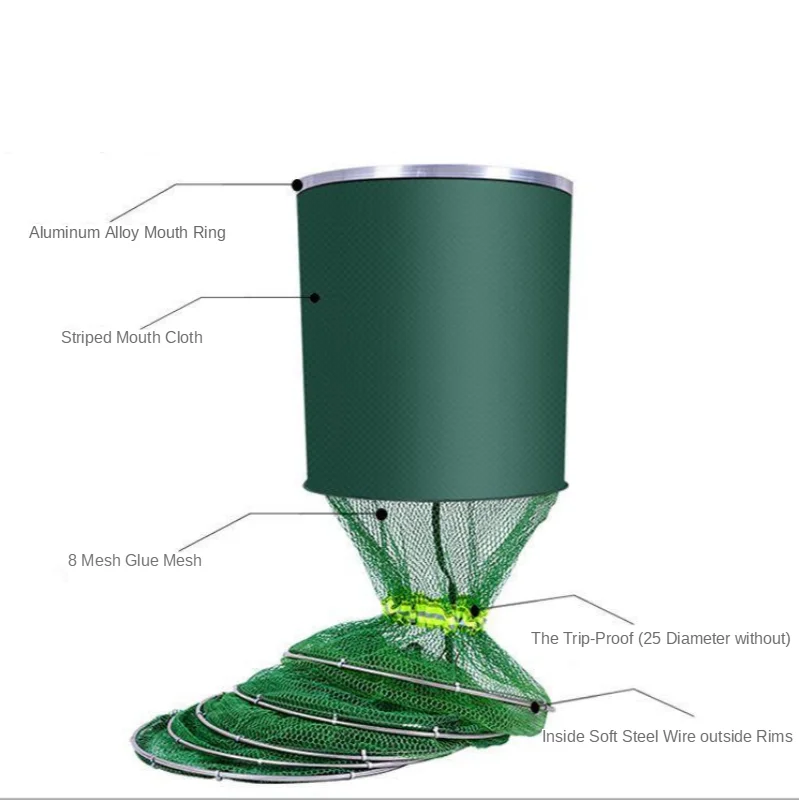 Aluminum Alloy Mouth Ring

Striped Mouth Cloth

8 Mesh Glue Mesh

The Trip-Proof (25 Diameter without)

Inside Soft Steel Wire outside Rims