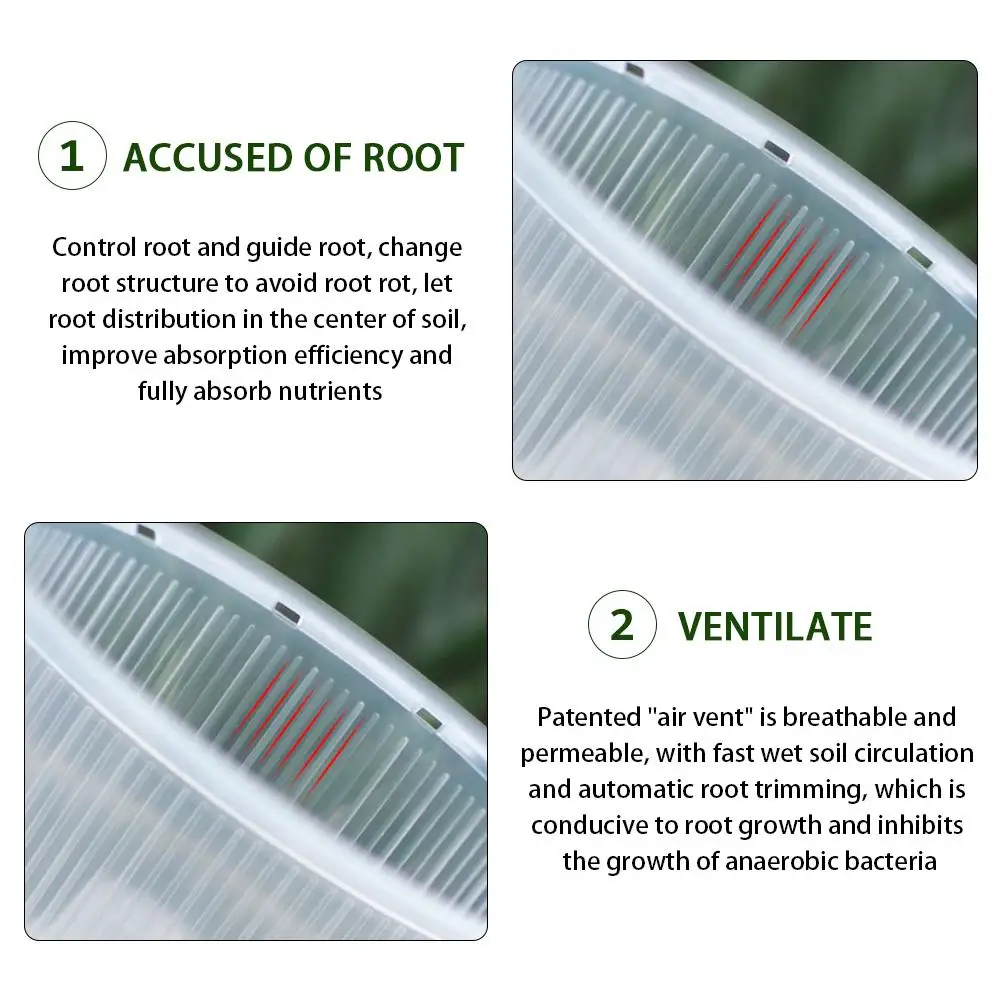 1 ACCUSED OF ROOT

Control root and guide root, change root structure to avoid root rot, let root distribution in the center of soil, improve absorption efficiency and fully absorb nutrients

2 VENTILATE

Patented "air vent" is breathable and permeable, with fast wet soil circulation and automatic root trimming, which is conducive to root growth and inhibits the growth of anaerobic bacteria