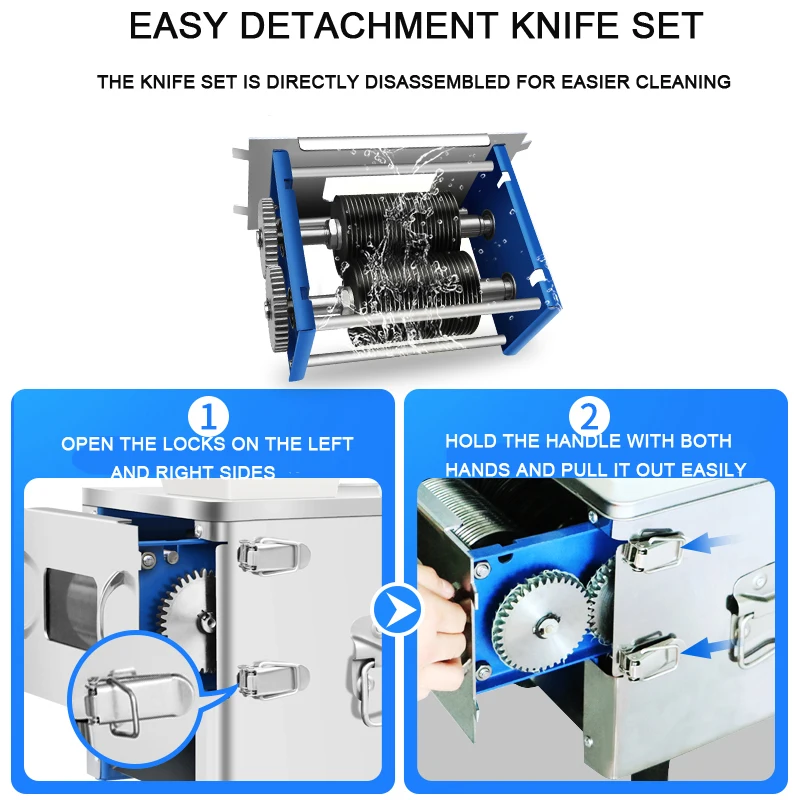 EASY DETACHMENT KNIFE SET

THE KNIFE SET IS DIRECTLY DISASSEMBLED FOR EASIER CLEANING

1

OPEN THE LOCKS ON THE LEFT AND RIGHT SIDES

2

HOLD THE HANDLE WITH BOTH HANDS AND PULL IT OUT EASILY