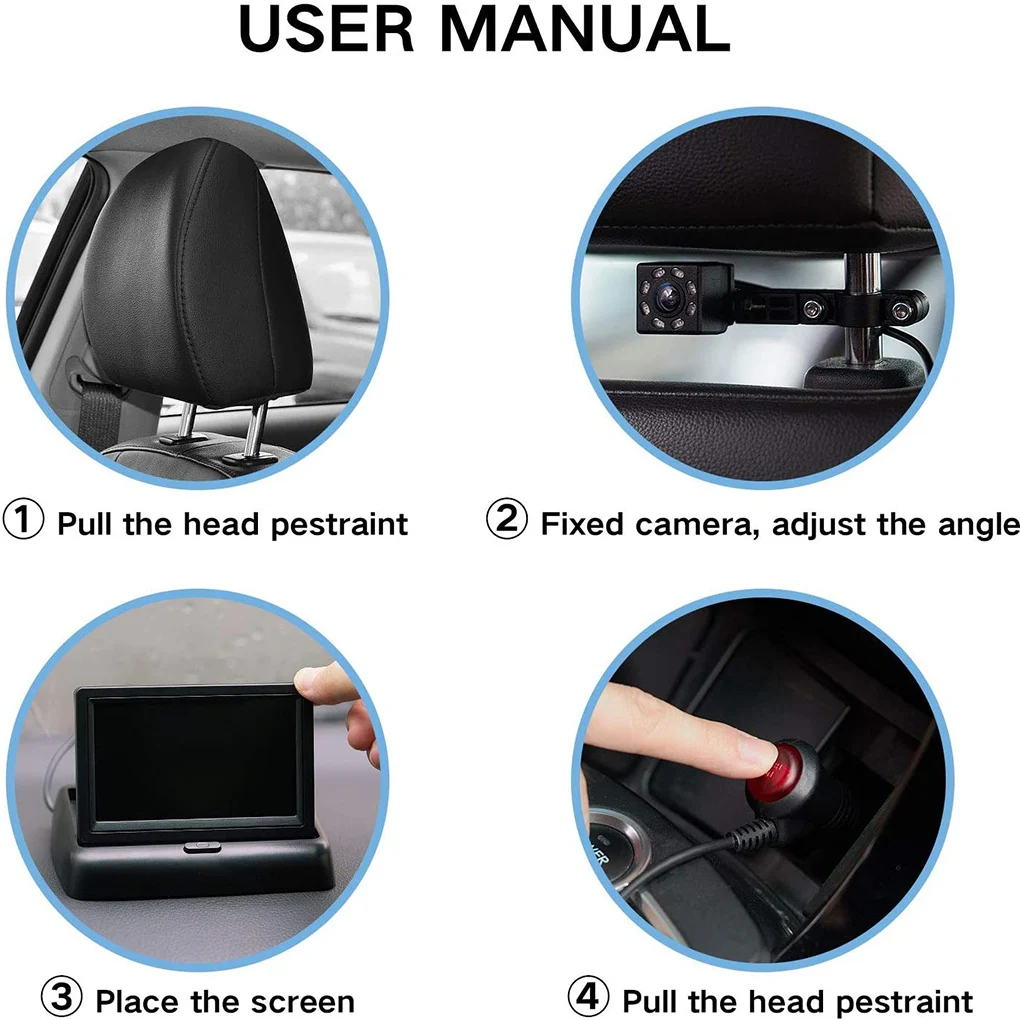 USER MANUAL

① Pull the head pestraint

② Fixed camera, adjust the angle

③ Place the screen

④ Pull the head pestraint