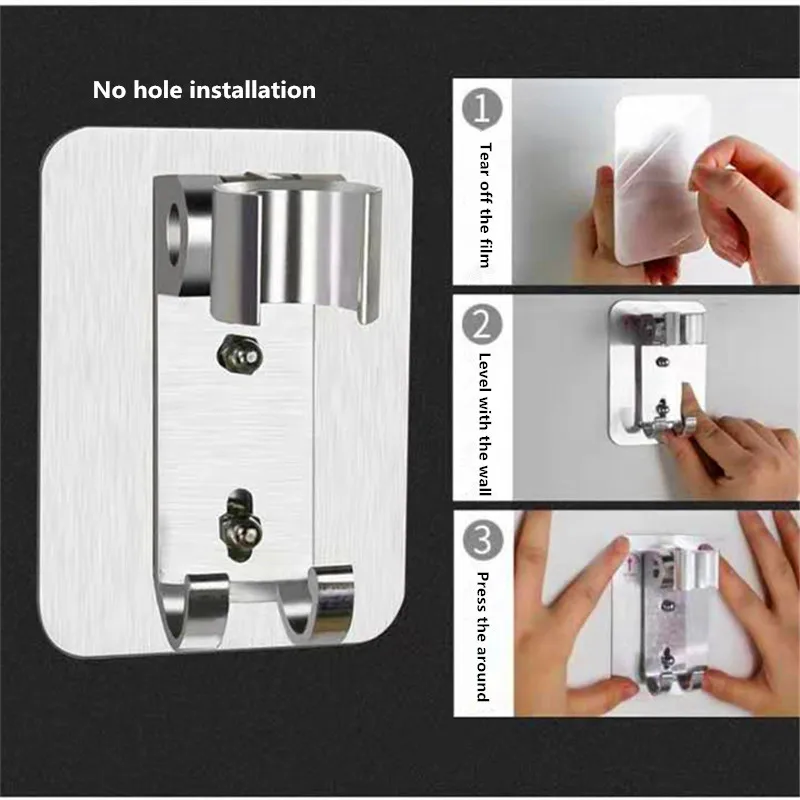 No hole installation

1
Tear off the film

2
Level with the wall

3
Press the around