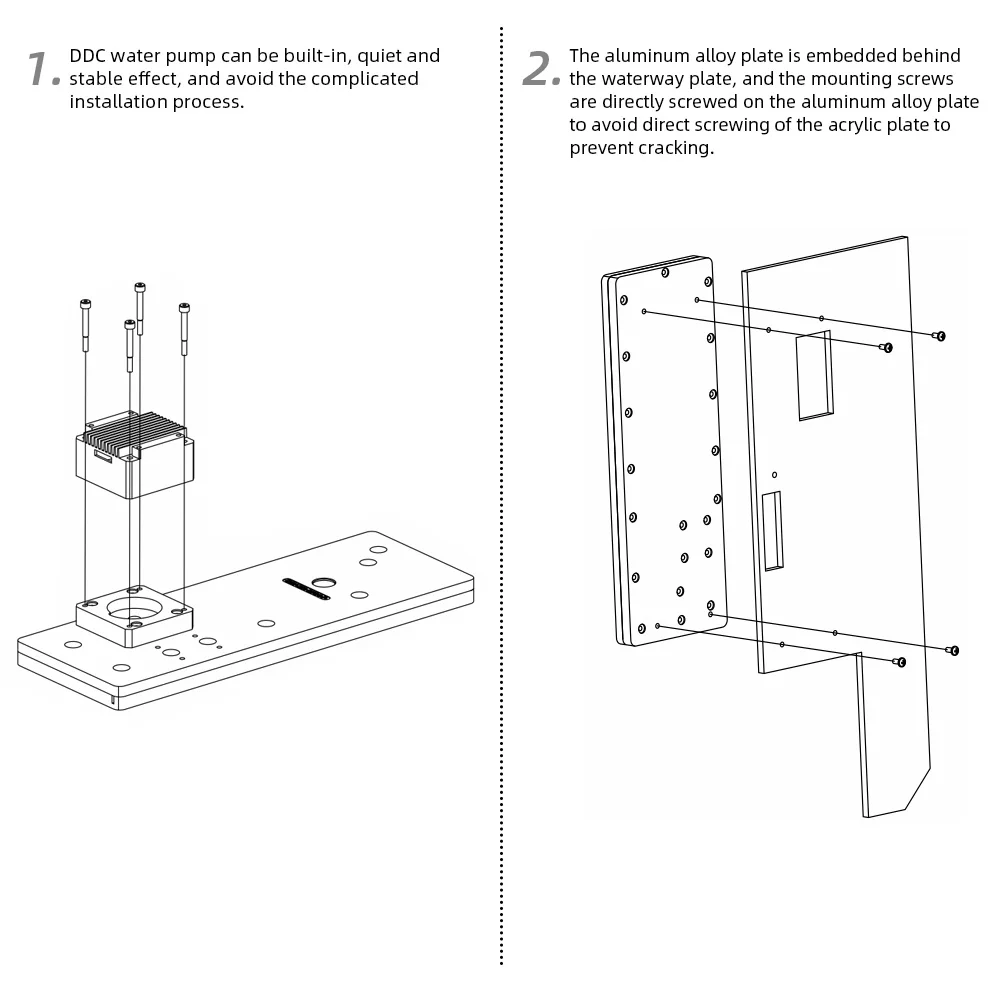 1. DDC water pump can be built-in, quiet and stable effect, and avoid the complicated installation process.

2. The aluminum alloy plate is embedded behind the waterway plate, and the mounting screws are directly screwed on the aluminum alloy plate to avoid direct screwing of the acrylic plate to prevent cracking.