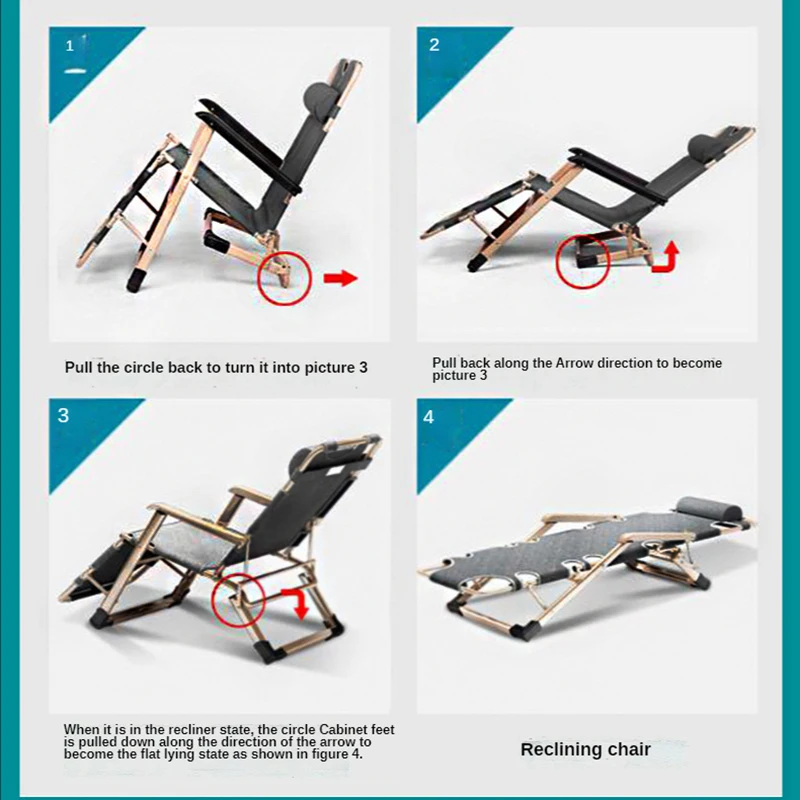 1

Pull the circle back to turn it into picture 3

2

Pull back along the Arrow direction to become picture 3

3

When it is in the recliner state, the circle Cabinet feet is pulled down along the direction of the arrow to become the flat lying state as shown in figure 4.

4

Reclining chair