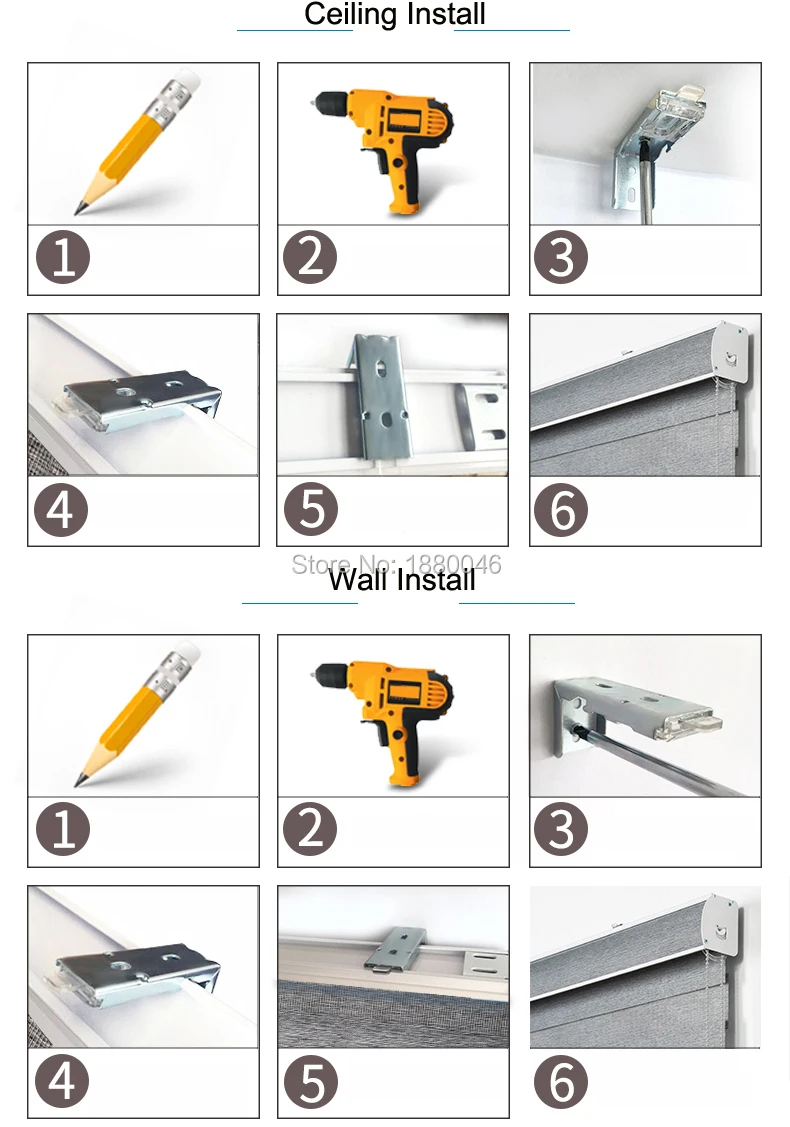 Ceiling Install

1

2

3

4

5

6

Store No: 1880046

Wall Install

1

2

3

4

5

6