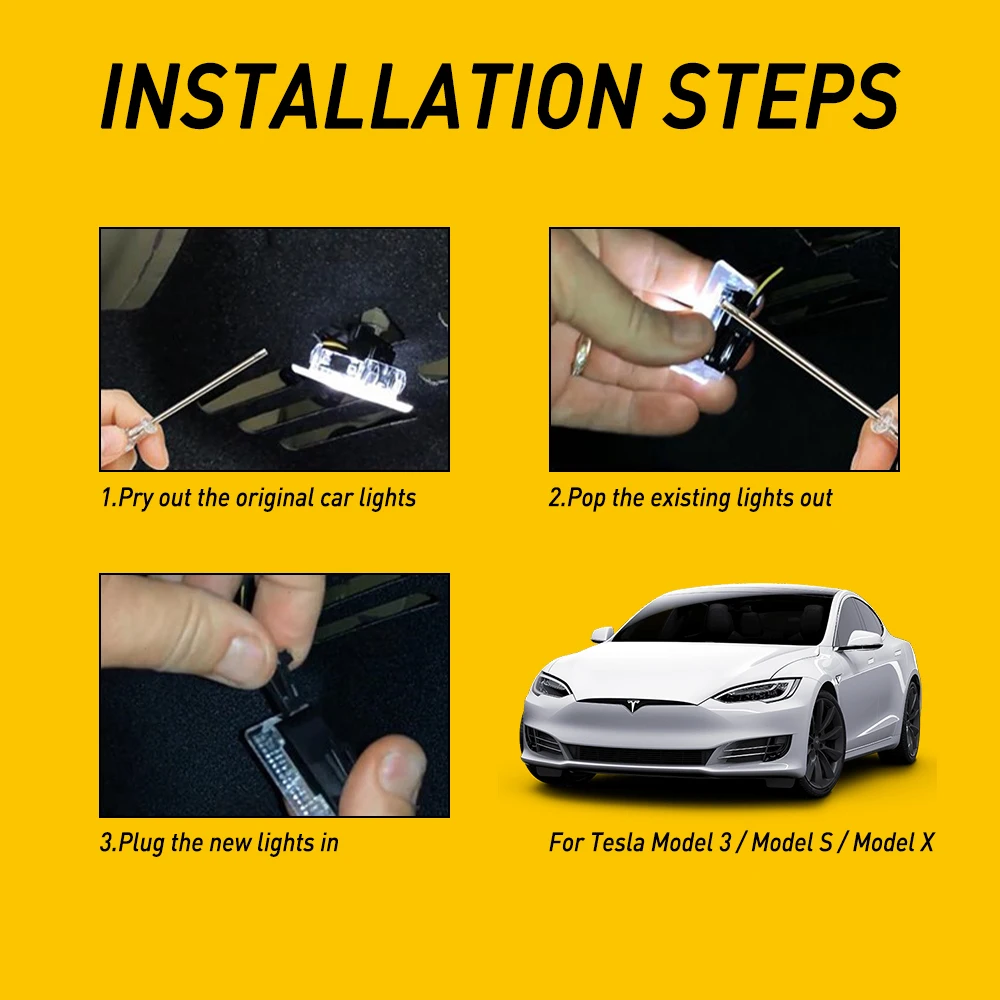 INSTALLATION STEPS

1.Pry out the original car lights

2.Pop the existing lights out

3.Plug the new lights in

For Tesla Model 3 / Model S / Model X