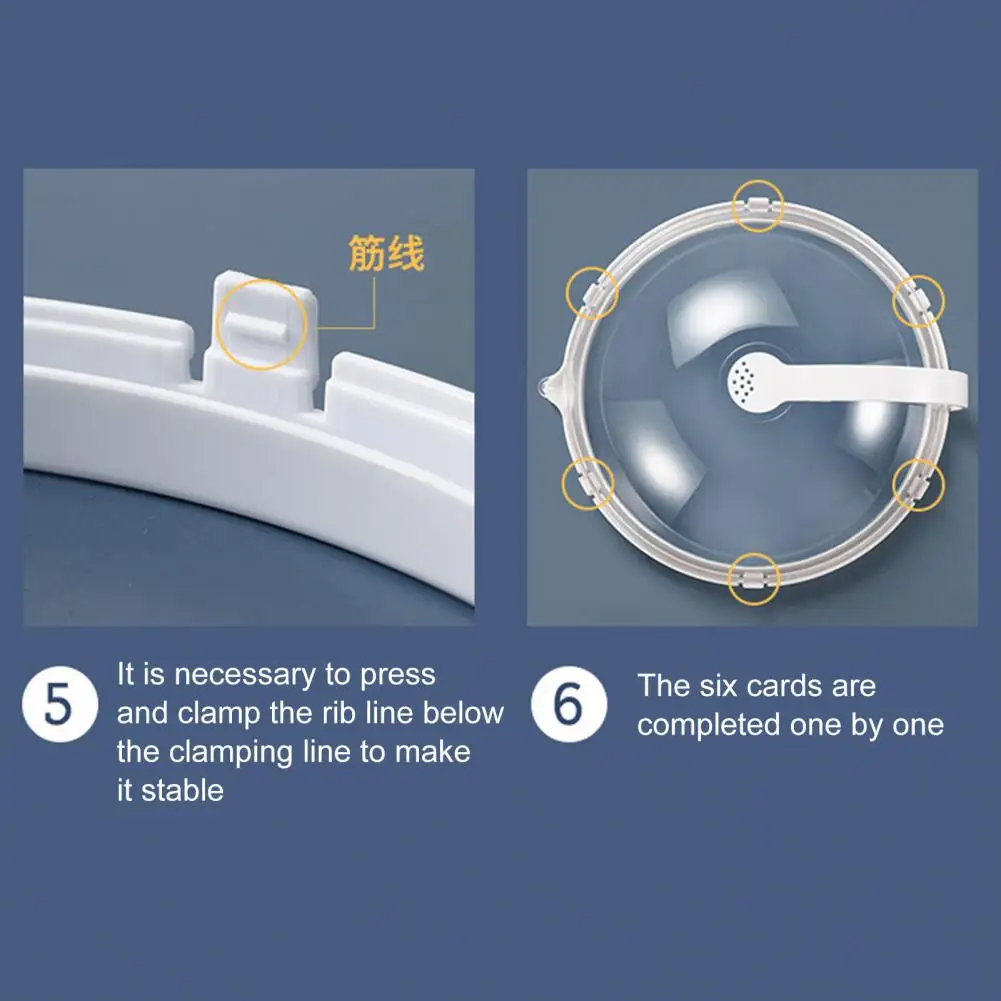 筋线

5 It is necessary to press and clamp the rib line below the clamping line to make it stable

6 The six cards are completed one by one