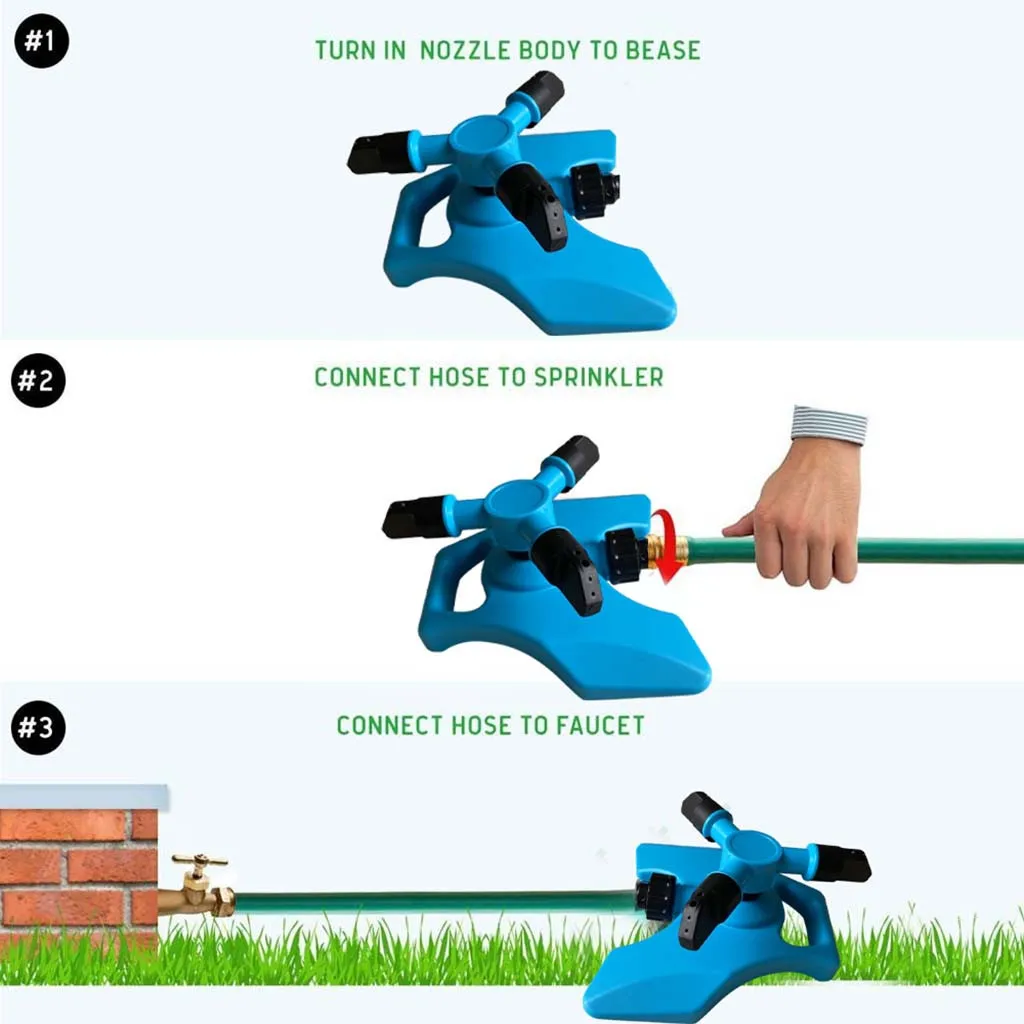 #1

TURN IN NOZZLE BODY TO BEASE

#2

CONNECT HOSE TO SPRINKLER

#3

CONNECT HOSE TO FAUCET