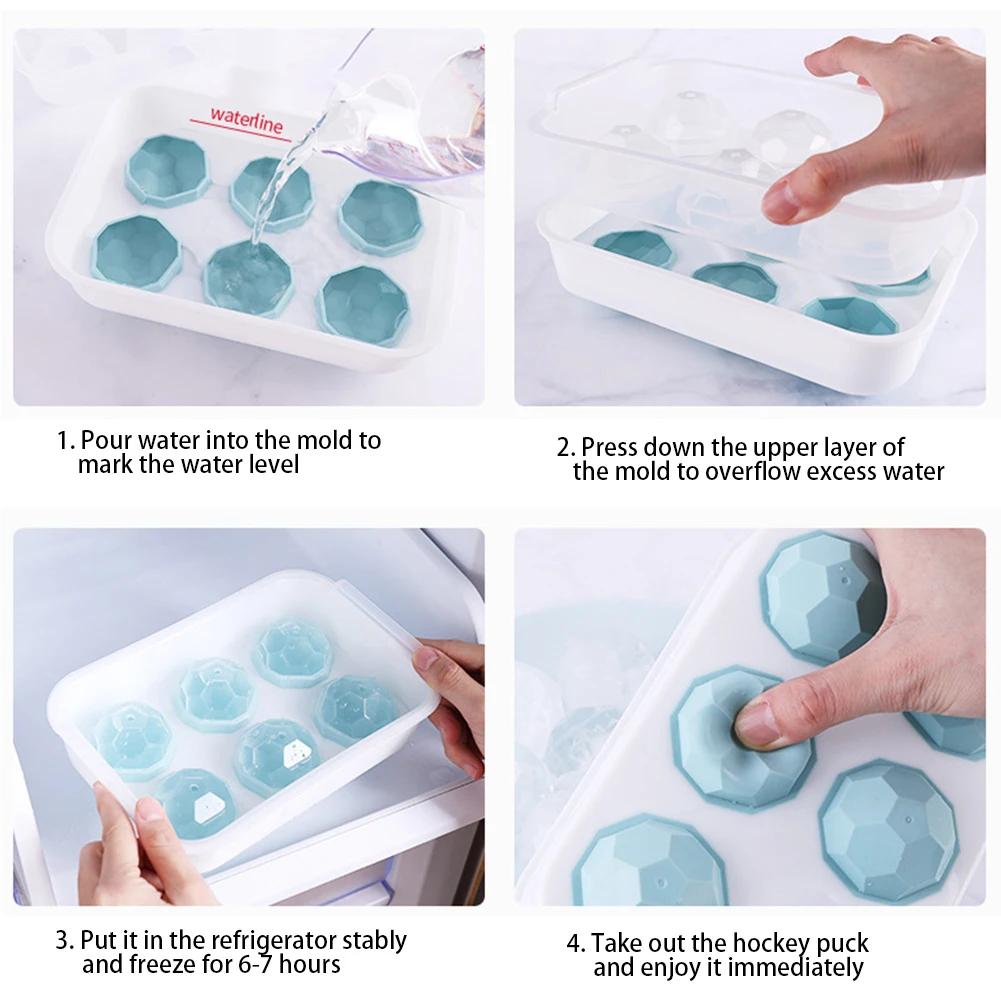 waterline

1. Pour water into the mold to mark the water level

2. Press down the upper layer of the mold to overflow excess water

3. Put it in the refrigerator stably and freeze for 6-7 hours

4. Take out the hockey puck and enjoy it immediately