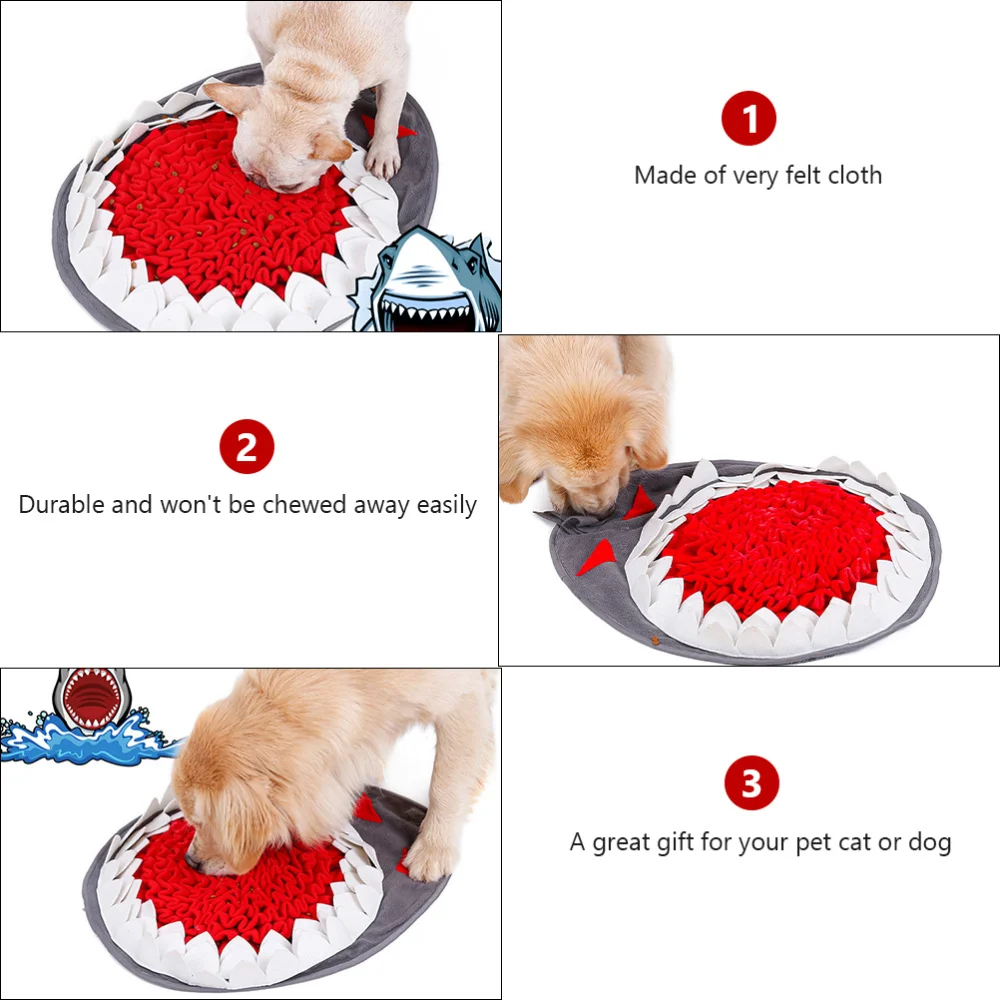 1
Made of very felt cloth

2
Durable and won't be chewed away easily

3
A great gift for your pet cat or dog