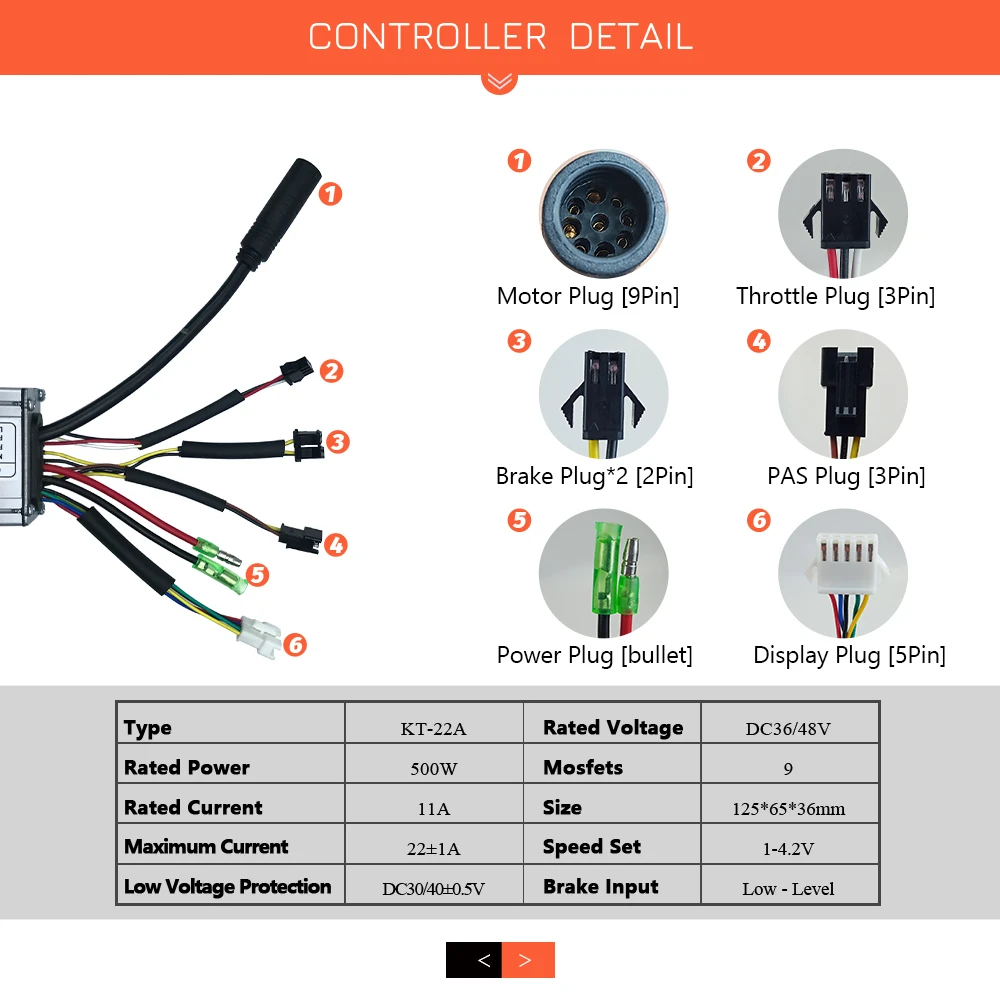 CONTROLLER DETAIL

1
2
3
4
5
6

1 Motor Plug [9Pin]
2 Throttle Plug [3Pin]
3 Brake Plug*2 [2Pin]
4 PAS Plug [3Pin]
5 Power Plug [bullet]
6 Display Plug [5Pin]

| Type | KT-22A | Rated Voltage | DC36/48V |
|---|---|---|---|
| Rated Power | 500W | Mosfets | 9 |
| Rated Current | 11A | Size | 125*65*36mm |
| Maximum Current | 22±1A | Speed Set | 1-4.2V |
| Low Voltage Protection | DC30/40±0.5V | Brake Input | Low - Level |

< >