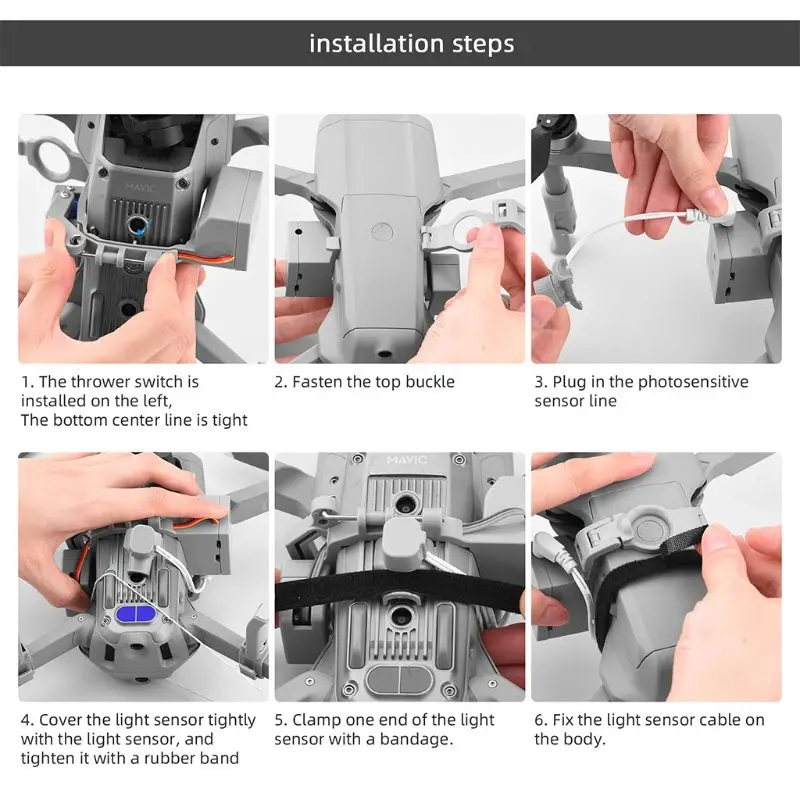 installation steps

MAVIC

1. The thrower switch is installed on the left,
The bottom center line is tight

2. Fasten the top buckle

3. Plug in the photosensitive sensor line

MAVIC

4. Cover the light sensor tightly with the light sensor, and tighten it with a rubber band

5. Clamp one end of the light sensor with a bandage.

6. Fix the light sensor cable on the body.