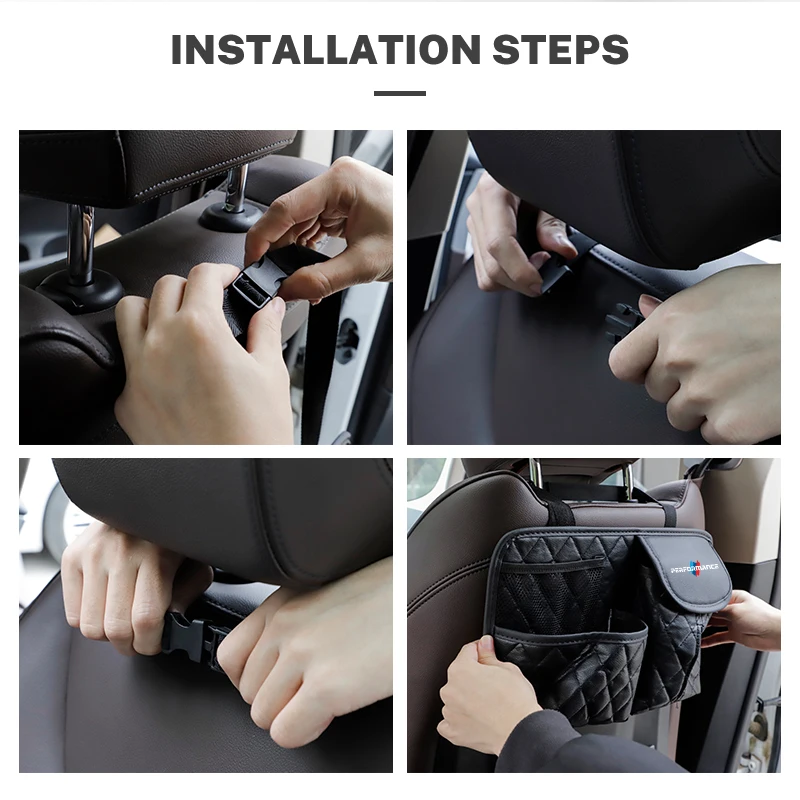 INSTALLATION STEPS

PERFORMANCE