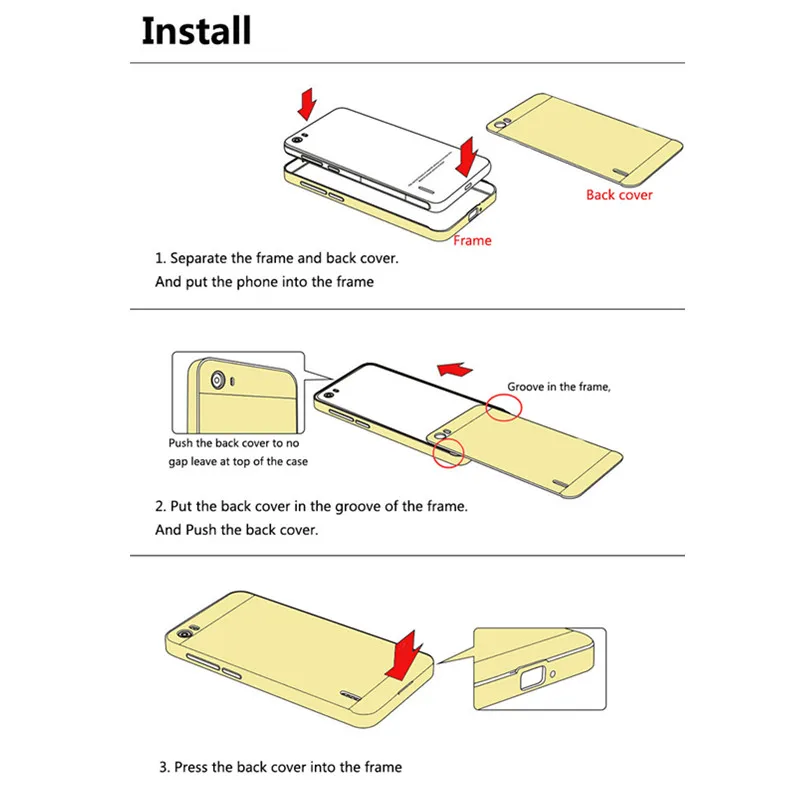 Install

Back cover

Frame

1. Separate the frame and back cover.
And put the phone into the frame

Groove in the frame,

Push the back cover to no gap leave at top of the case

2. Put the back cover in the groove of the frame.
And Push the back cover.

3. Press the back cover into the frame