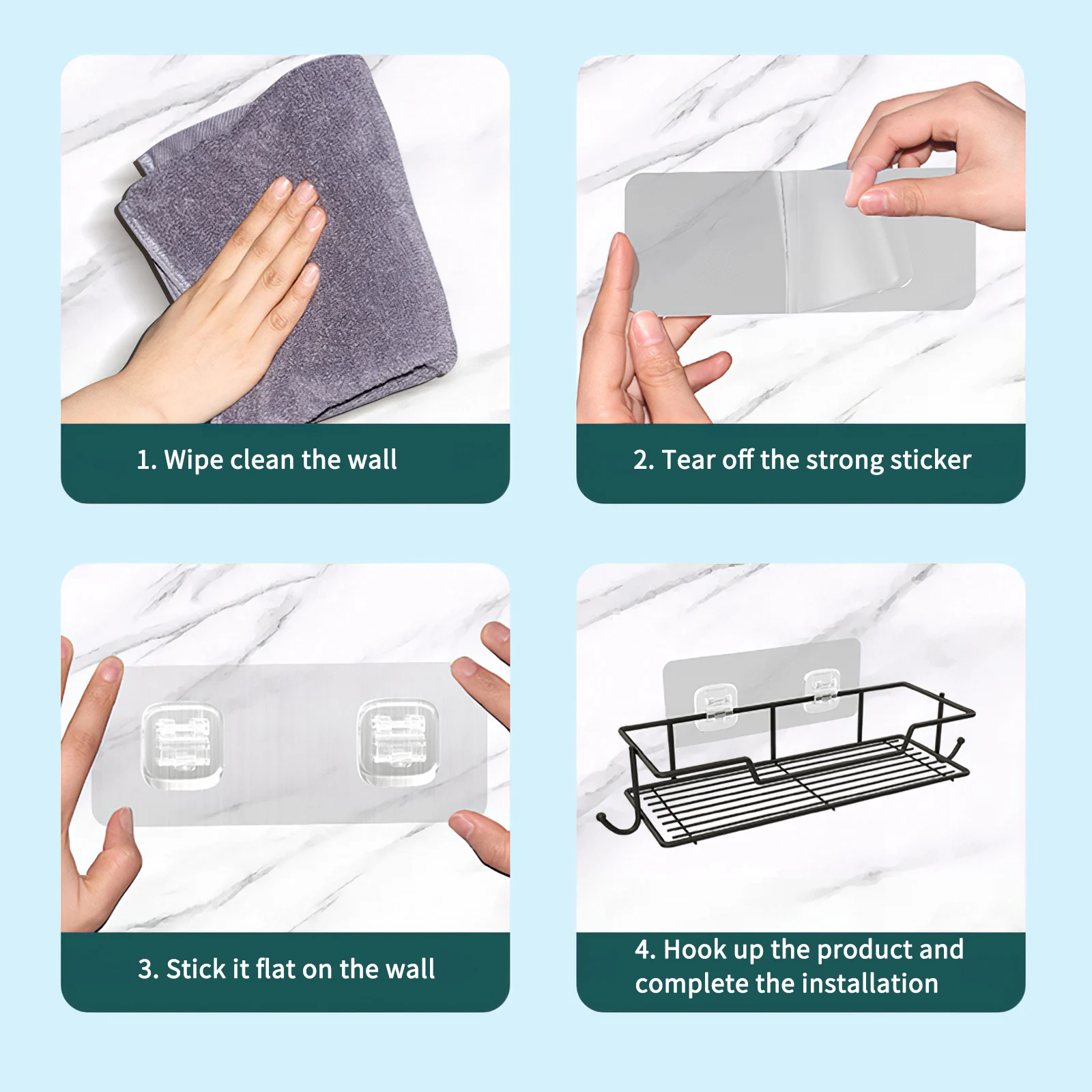 1. Wipe clean the wall

2. Tear off the strong sticker

3. Stick it flat on the wall

4. Hook up the product and complete the installation