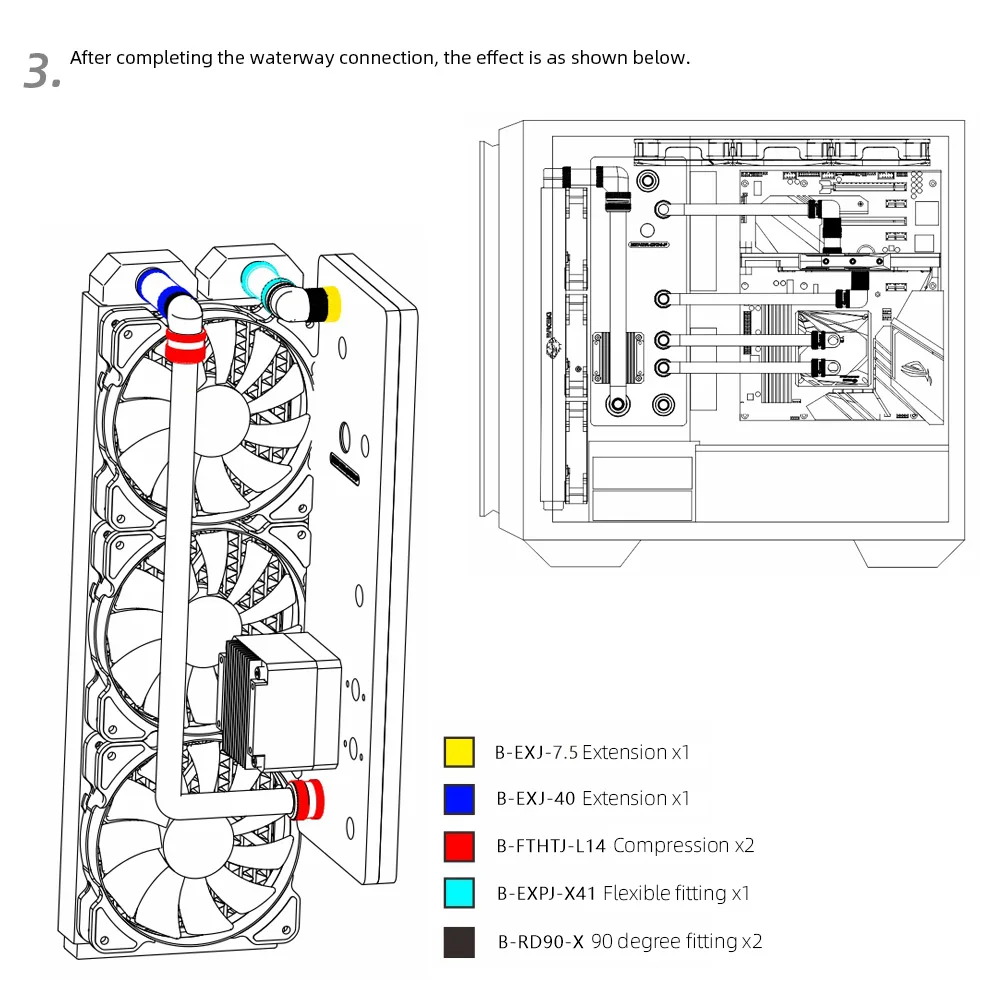 3. After completing the waterway connection, the effect is as shown below.

B-EXJ-7.5 Extension x1

B-EXJ-40 Extension x1

B-FTHTJ-L14 Compression x2

B-EXPJ-X41 Flexible fitting x1

B-RD90-X 90 degree fitting x2