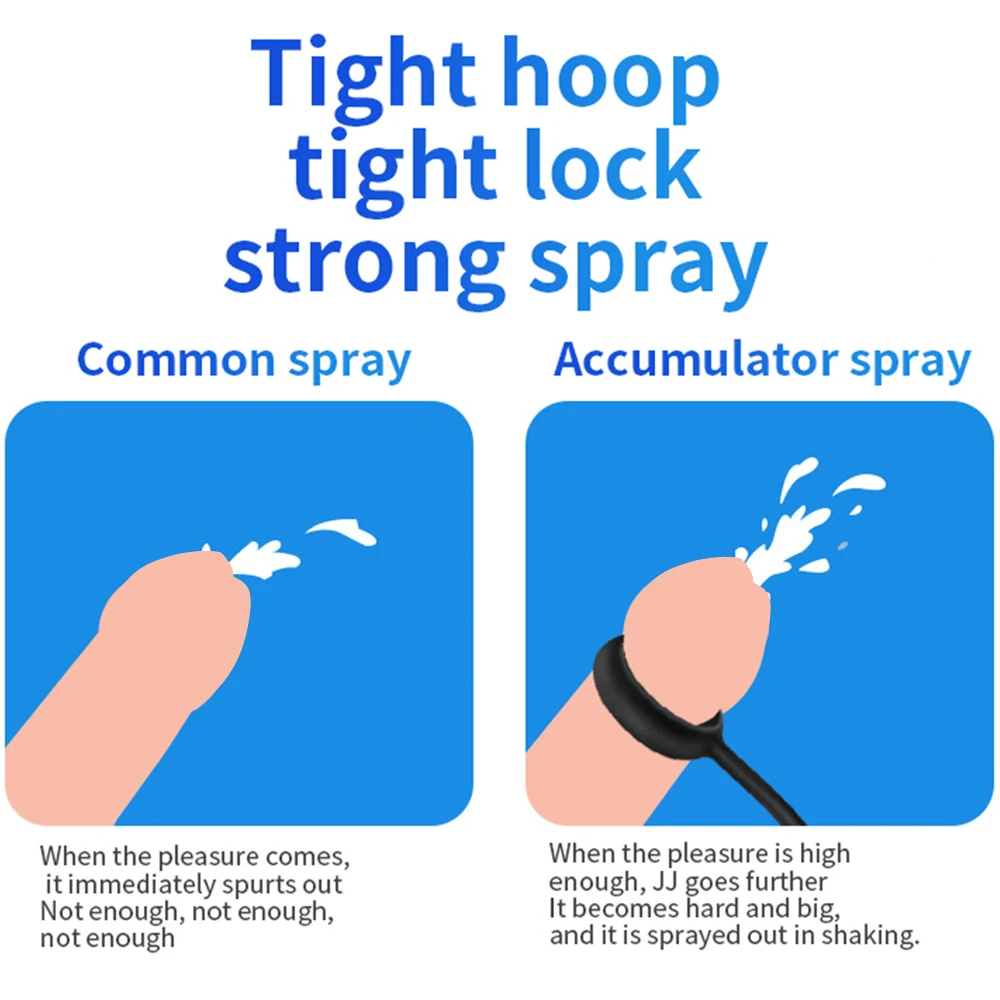 Tight hoop
tight lock
strong spray

Common spray

When the pleasure comes,
it immediately spurts out
Not enough, not enough,
not enough

Accumulator spray

When the pleasure is high
enough, JJ goes further
It becomes hard and big,
and it is sprayed out in shaking.