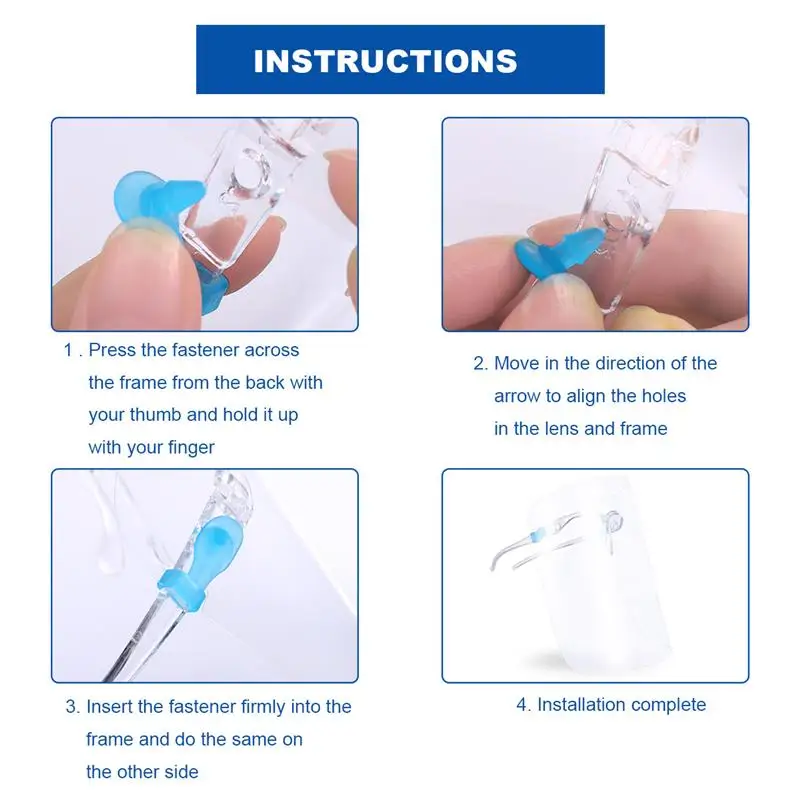 INSTRUCTIONS

1 . Press the fastener across the frame from the back with your thumb and hold it up with your finger

2. Move in the direction of the arrow to align the holes in the lens and frame

3. Insert the fastener firmly into the frame and do the same on the other side

4. Installation complete