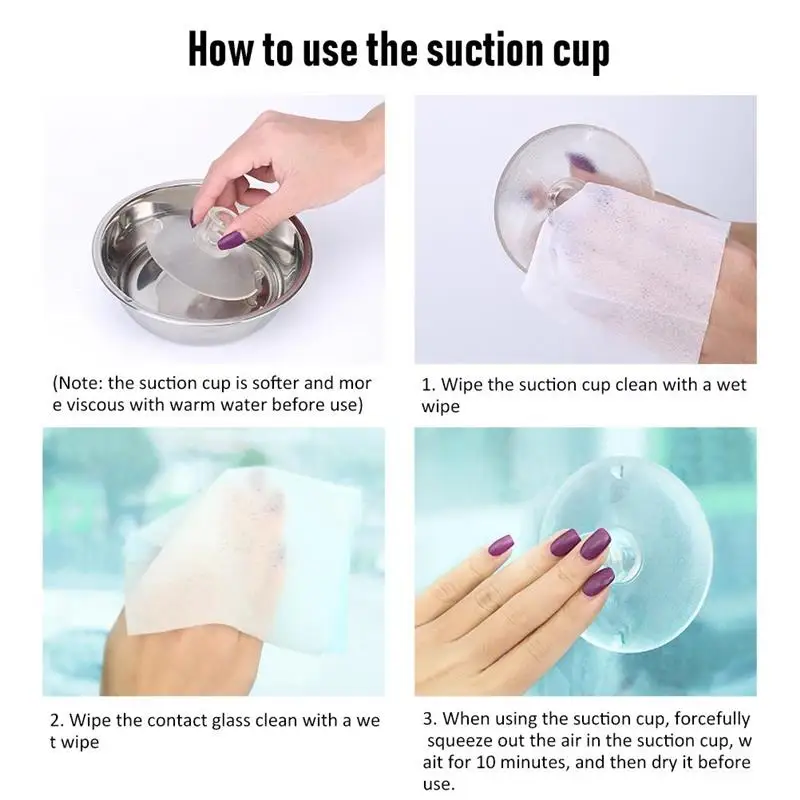 How to use the suction cup

(Note: the suction cup is softer and mor e viscous with warm water before use)

1. Wipe the suction cup clean with a wet wipe

2. Wipe the contact glass clean with a we t wipe

3. When using the suction cup, forcefully squeeze out the air in the suction cup, w ait for 10 minutes, and then dry it before use.