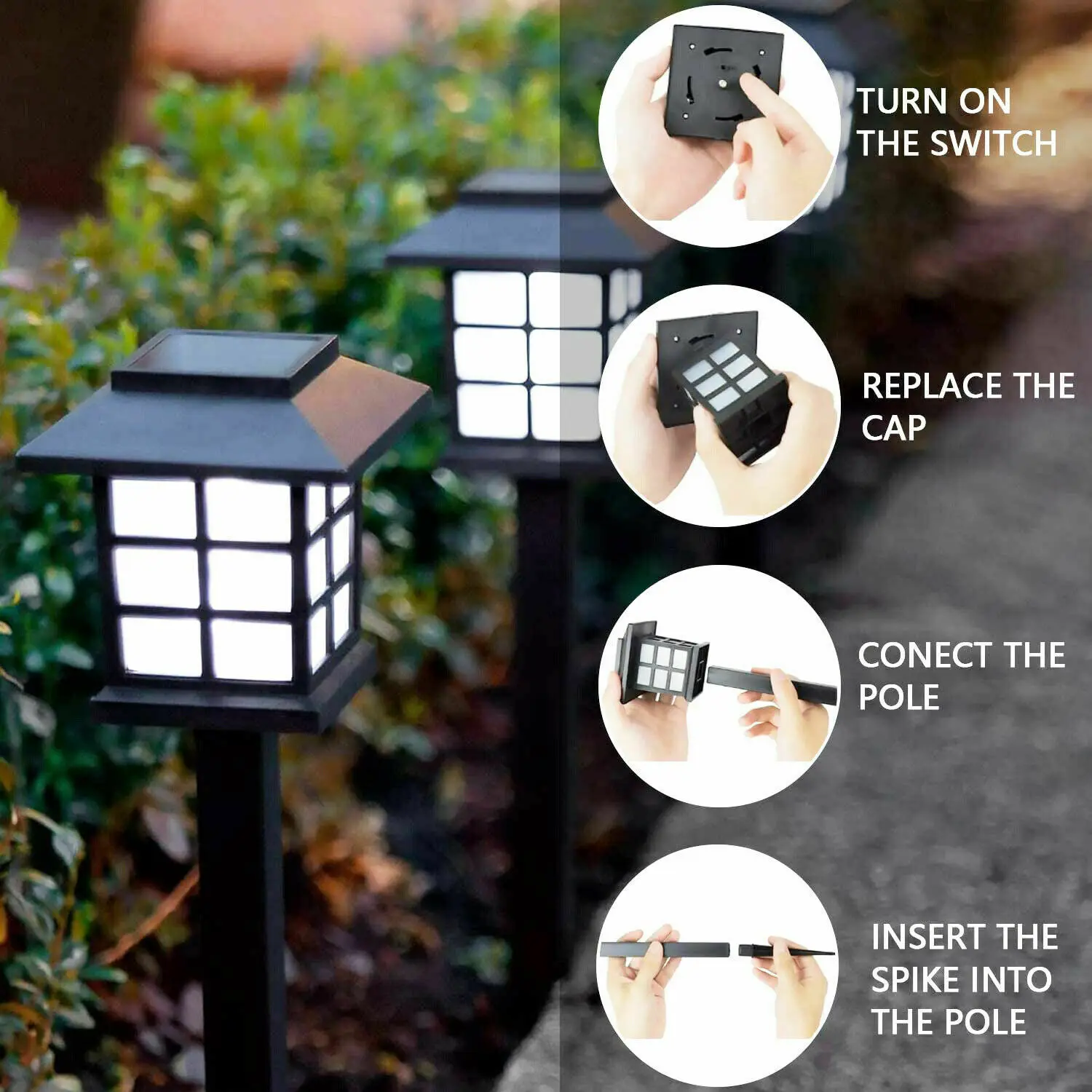 TURN ON THE SWITCH

REPLACE THE CAP

CONECT THE POLE

INSERT THE SPIKE INTO THE POLE