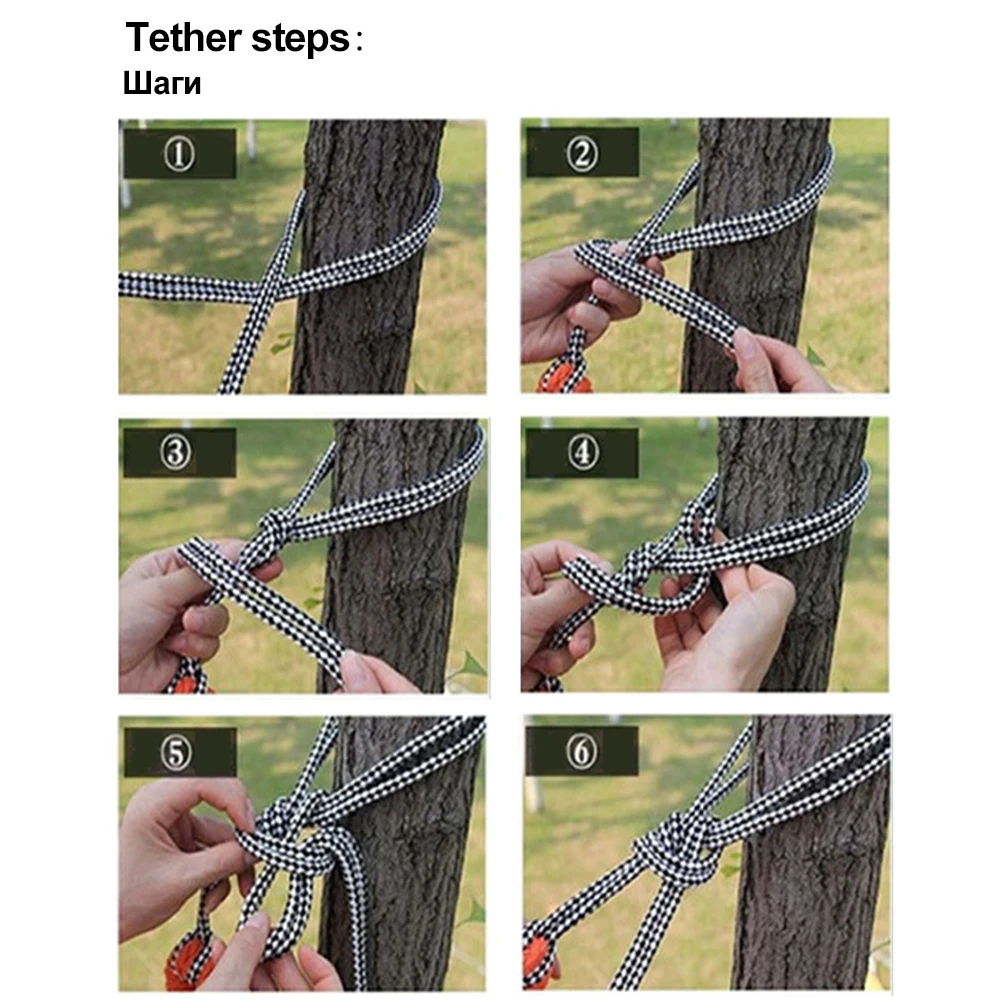 Tether steps：
Шаги

①

②

③

④

⑤

⑥