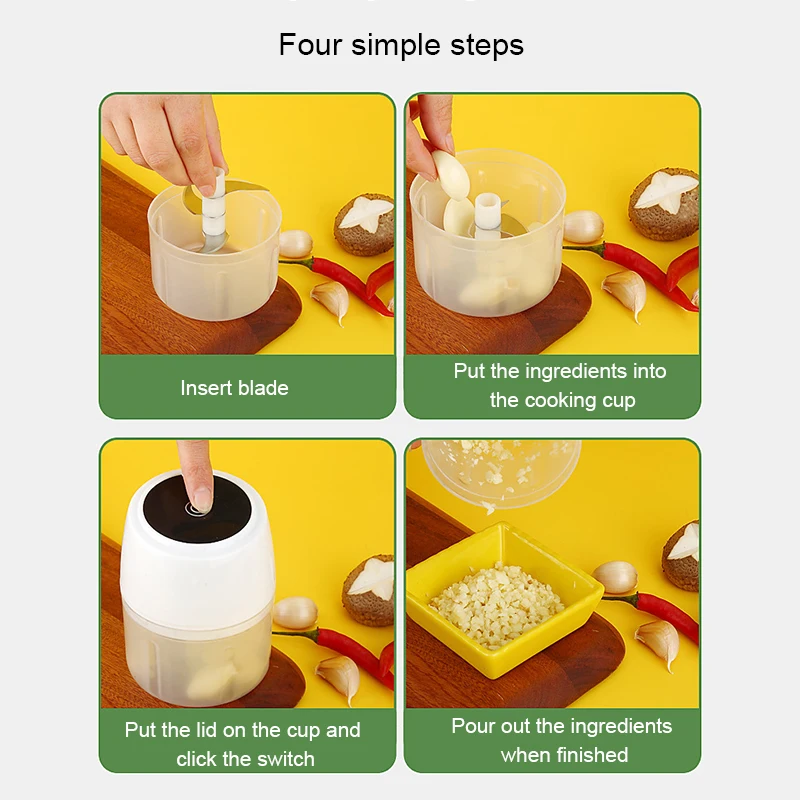 Four simple steps

Insert blade

Put the ingredients into the cooking cup

Put the lid on the cup and click the switch

Pour out the ingredients when finished