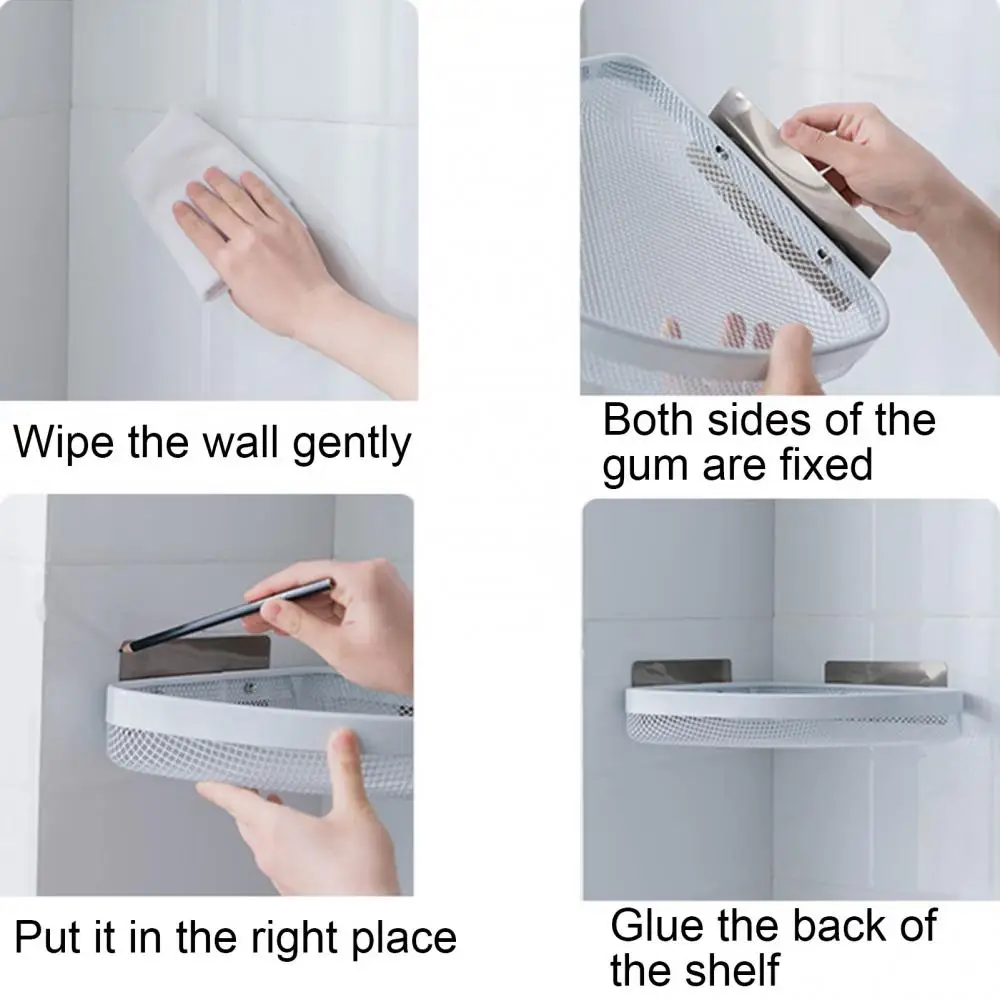 Wipe the wall gently

Both sides of the gum are fixed

Put it in the right place

Glue the back of the shelf