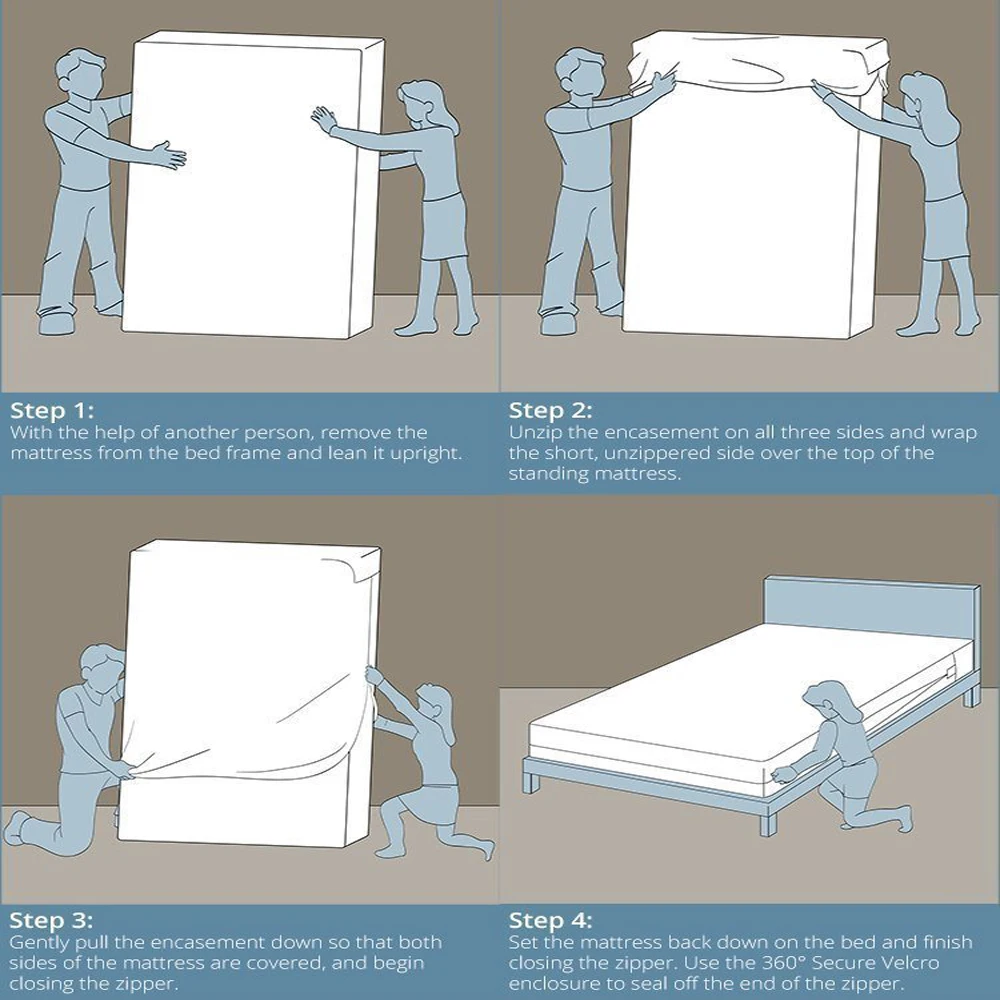 Step 1:
With the help of another person, remove the mattress from the bed frame and lean it upright.

Step 2:
Unzip the encasement on all three sides and wrap the short, unzippered side over the top of the standing mattress.

Step 3:
Gently pull the encasement down so that both sides of the mattress are covered, and begin closing the zipper.

Step 4:
Set the mattress back down on the bed and finish closing the zipper. Use the 360° Secure Velcro enclosure to seal off the end of the zipper.