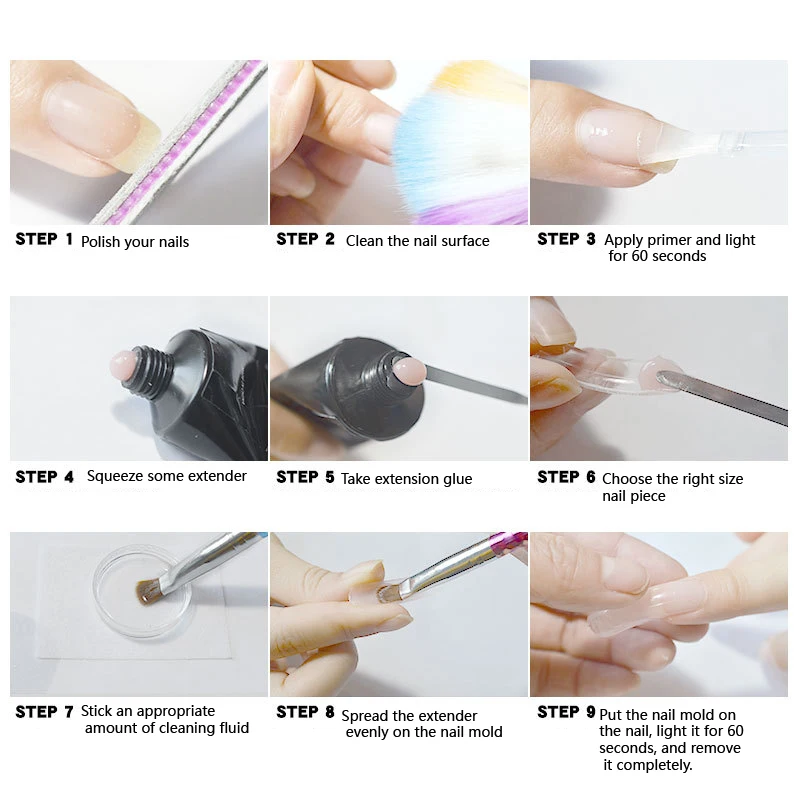 STEP 1 Polish your nails

STEP 2 Clean the nail surface

STEP 3 Apply primer and light for 60 seconds

STEP 4 Squeeze some extender

STEP 5 Take extension glue

STEP 6 Choose the right size nail piece

STEP 7 Stick an appropriate amount of cleaning fluid

STEP 8 Spread the extender evenly on the nail mold

STEP 9 Put the nail mold on the nail, light it for 60 seconds, and remove it completely.