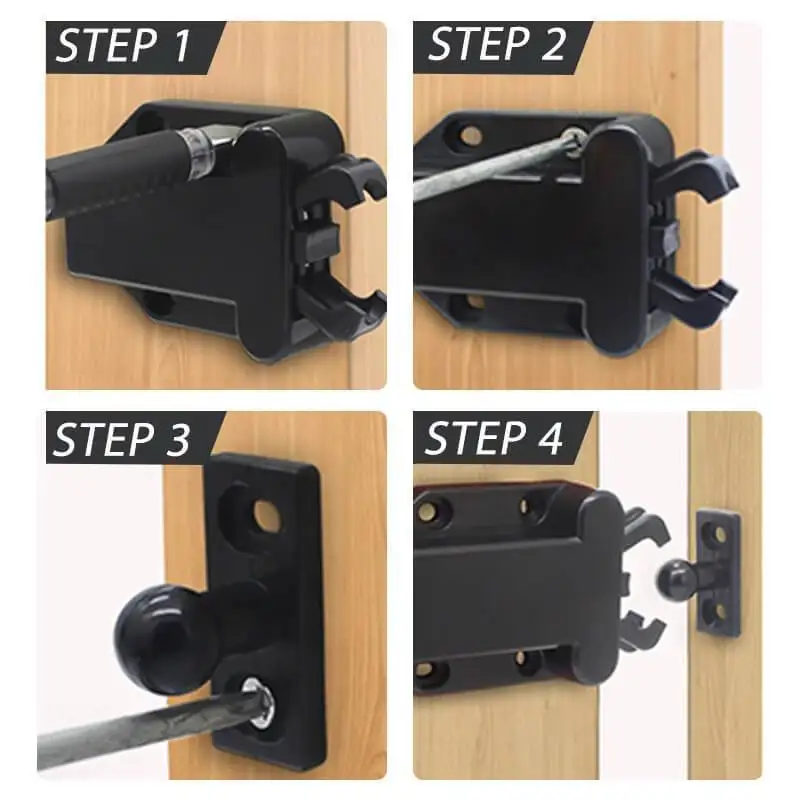 STEP 1

STEP 2

STEP 3

STEP 4