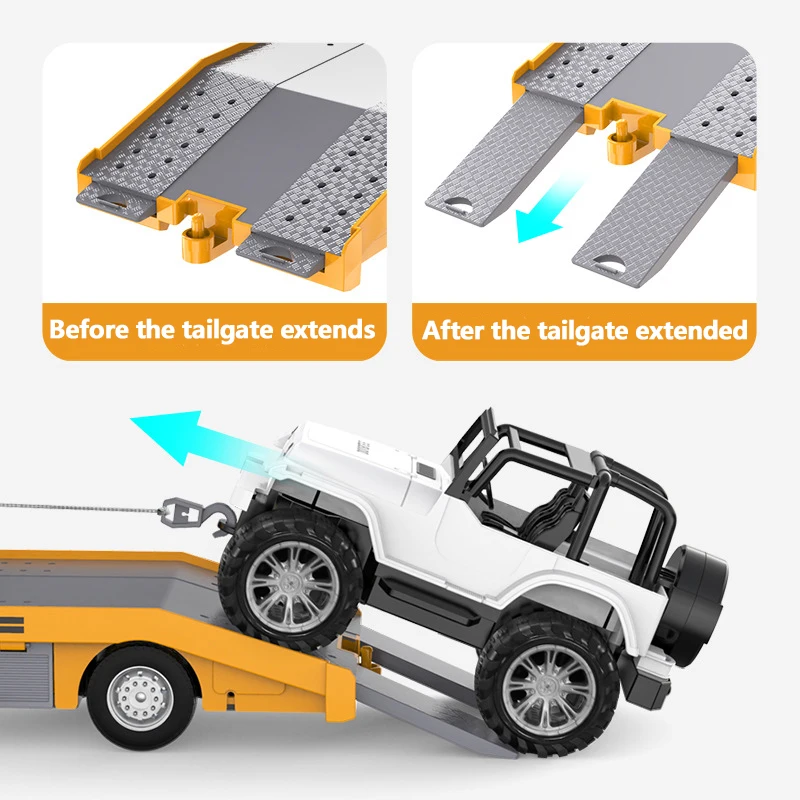 Before the tailgate extends

After the tailgate extended