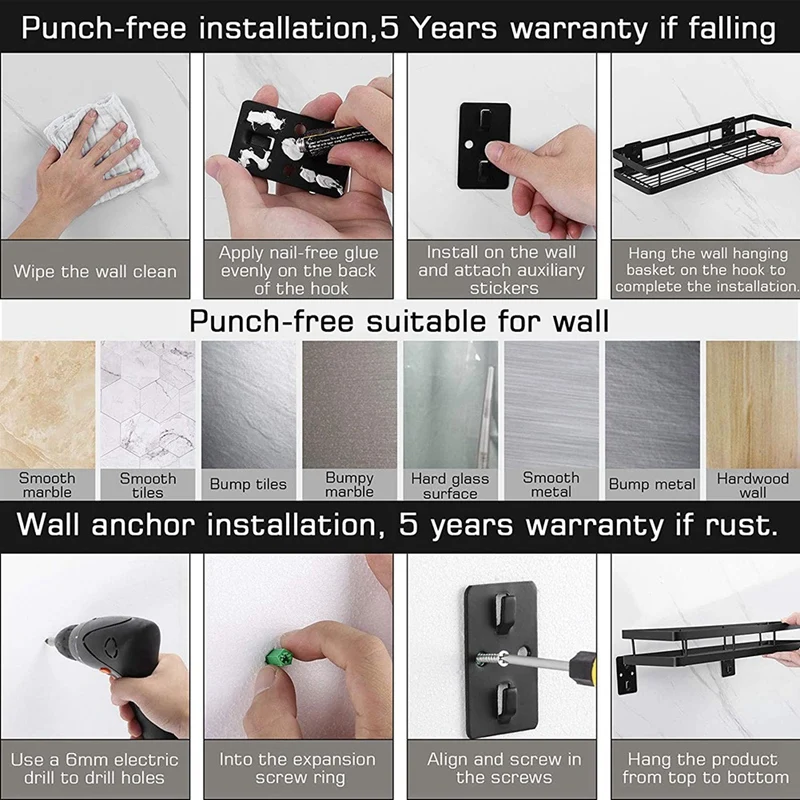 Punch-free installation,5 Years warranty if falling

Wipe the wall clean

Apply nail-free glue evenly on the back of the hook

Install on the wall and attach auxiliary stickers

Hang the wall hanging basket on the hook to complete the installation.

Punch-free suitable for wall

Smooth marble

Smooth tiles

Bump tiles

Bumpy marble

Hard glass surface

Smooth metal

Bump metal

Hardwood wall

Wall anchor installation, 5 years warranty if rust.

Use a 6mm electric drill to drill holes

Into the expansion screw ring

Align and screw in the screws

Hang the product from top to bottom