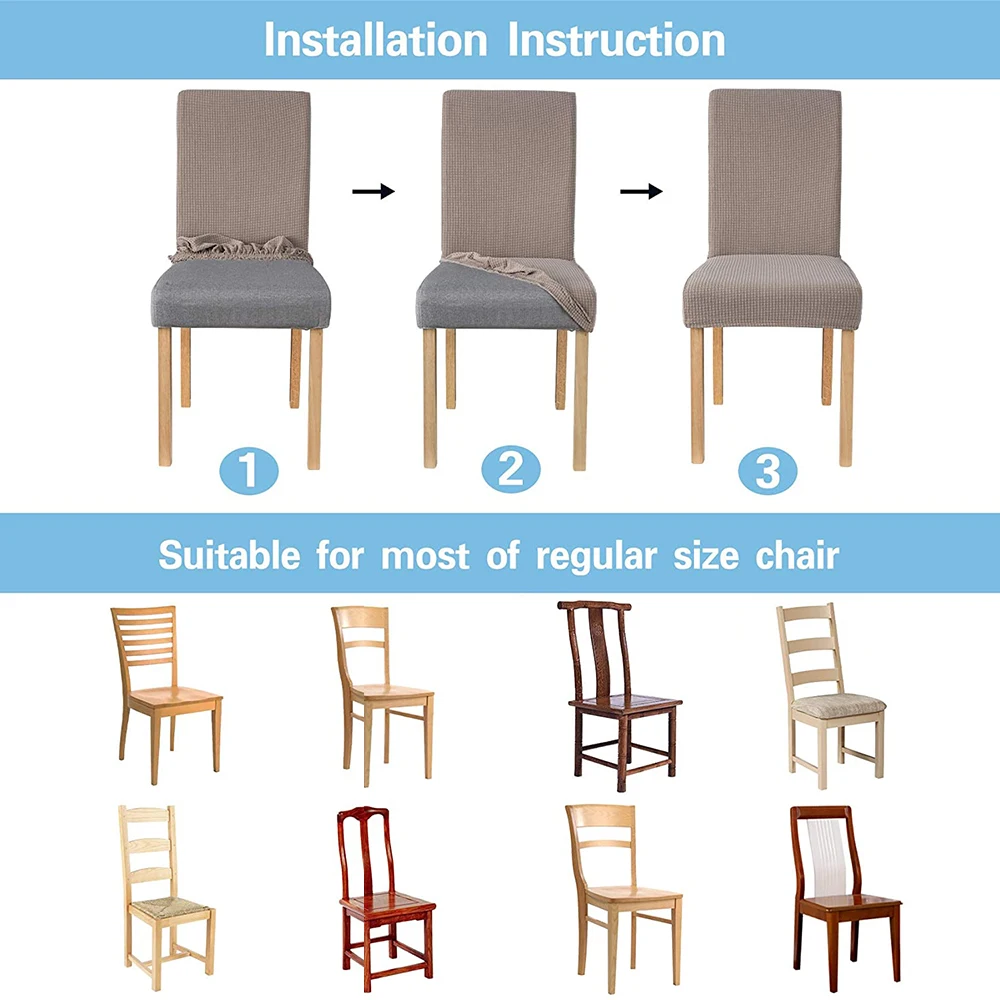 Installation Instruction

1

2

3

Suitable for most of regular size chair