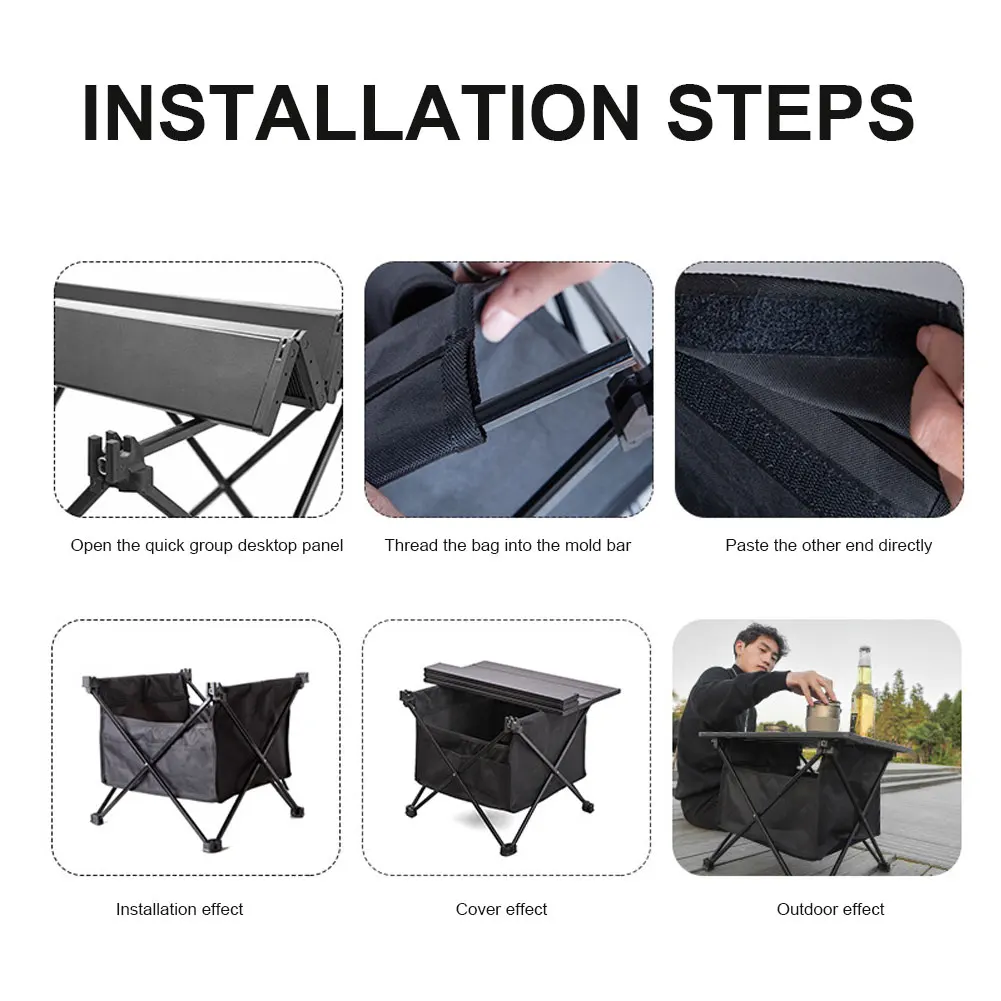 INSTALLATION STEPS

Open the quick group desktop panel

Thread the bag into the mold bar

Paste the other end directly

Installation effect

Cover effect

Outdoor effect