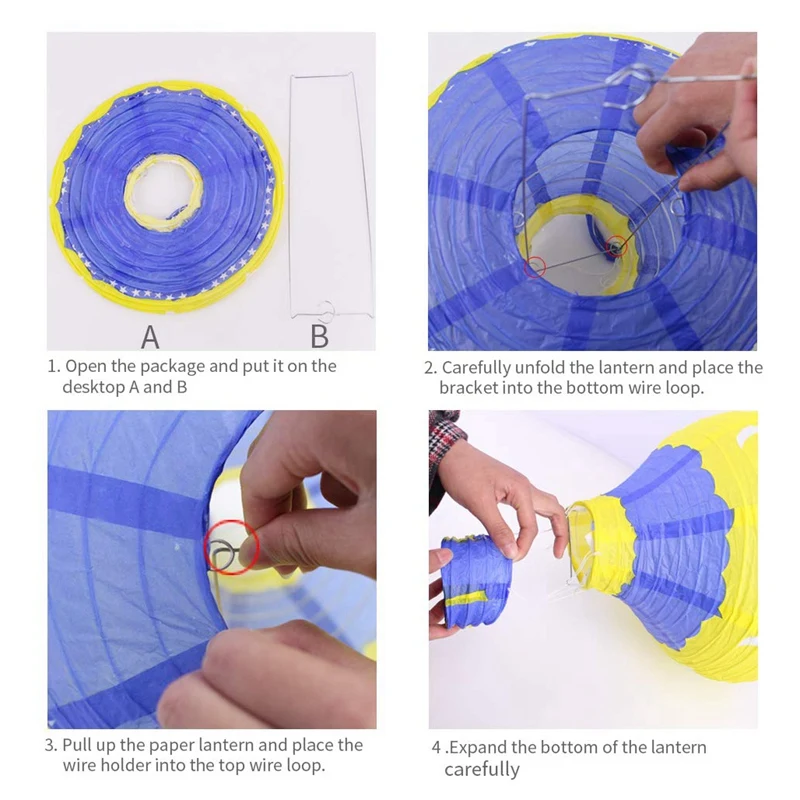 A

B

1. Open the package and put it on the desktop A and B

2. Carefully unfold the lantern and place the bracket into the bottom wire loop.

3. Pull up the paper lantern and place the wire holder into the top wire loop.

4 .Expand the bottom of the lantern carefully