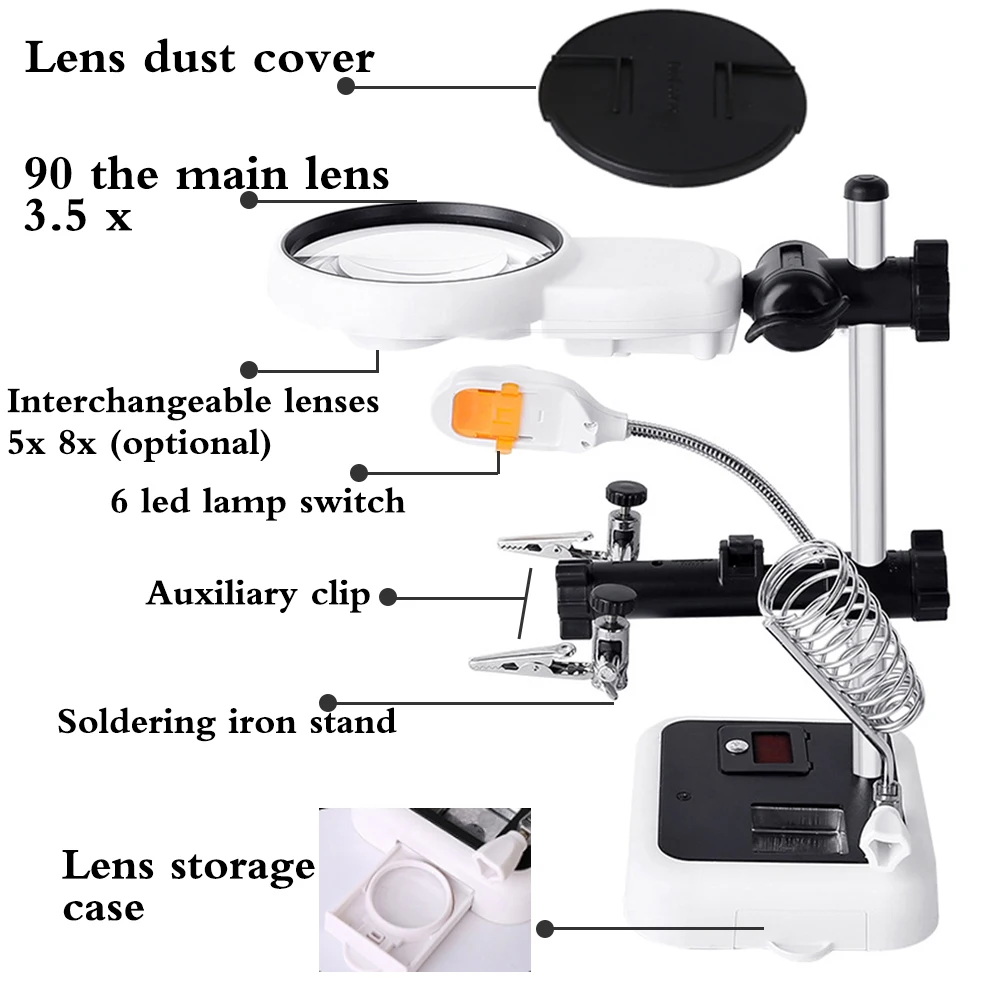 Lens dust cover

90 the main lens
3.5 x

Interchangeable lenses
5x 8x (optional)

6 led lamp switch

Auxiliary clip

Soldering iron stand

Lens storage
case